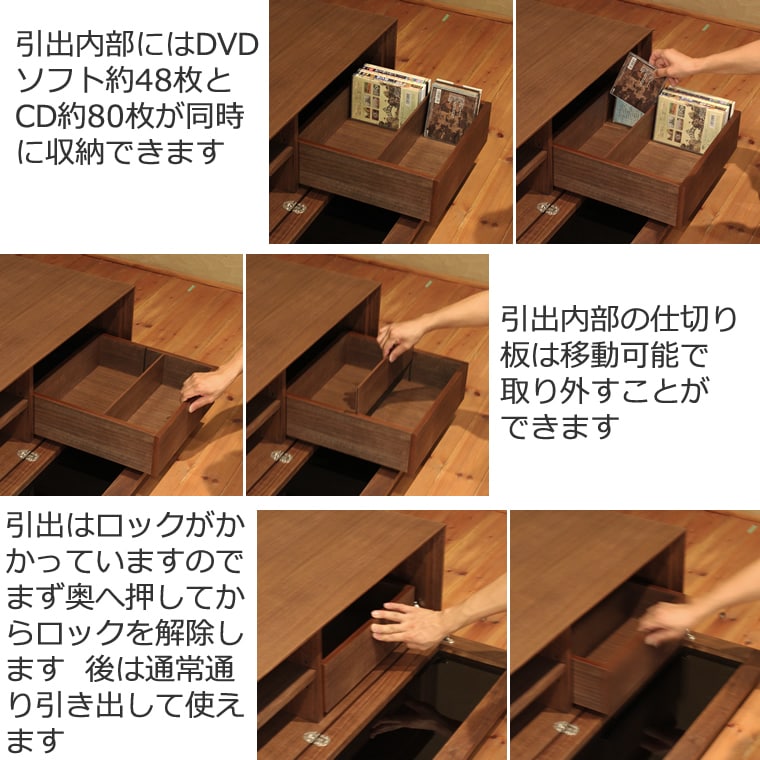 引出内部にはDVDソフト約48枚とCD約80枚が同時に収納できます

引出内部の仕切り板は移動可能で取り外すことができます

引出はロックがかかっていますのでまず奥へ押してからロックを解除します　後は通常通り引き出して使えます