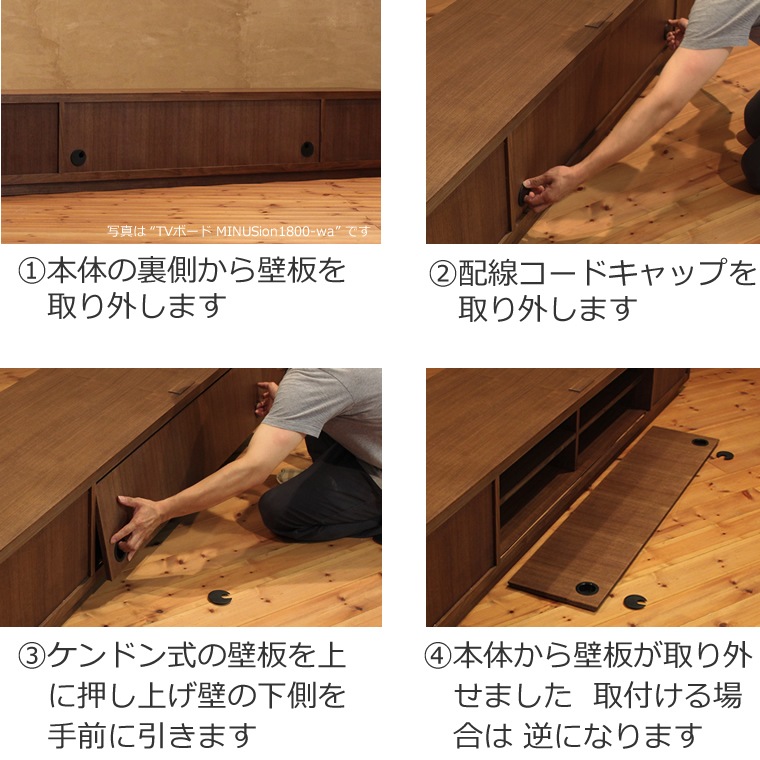 写真は "TVボード MINUSion1800-wa" です

①本体の裏側から壁板を取り外します

②配線コードキャップを取り外します

③ケンドン式の壁板を上に押し上げ壁の下側を手前に引きます

④本体から壁板が取り外せました 取付ける場合は 逆になります