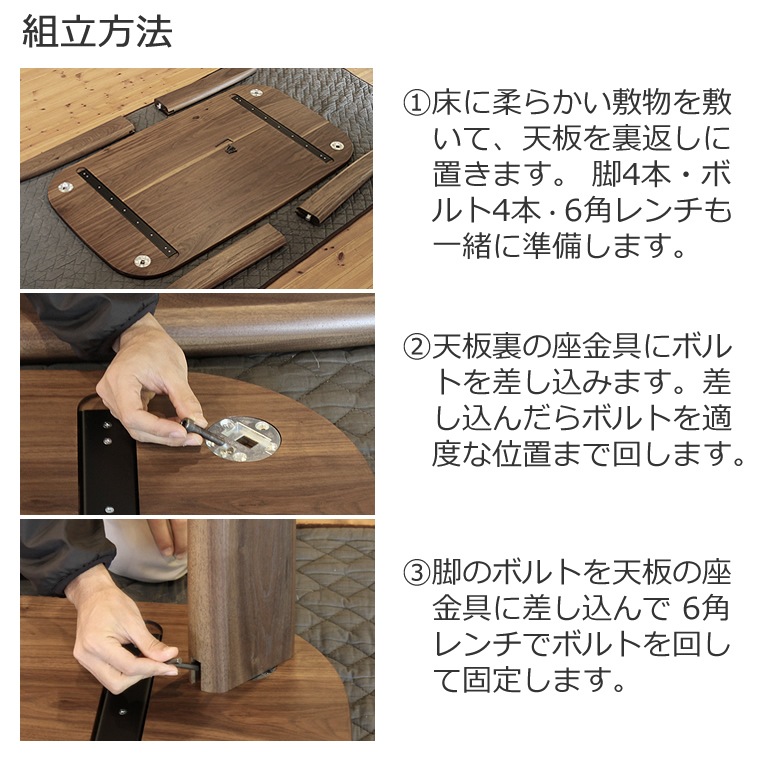 組立方法

①床に柔らかい敷物を敷いて、天板を裏返しに置きます。 脚4本・ボルト4本・6角レンチも一緒に準備します。

②天板裏の座金具にボルトを差し込みます。差し込んだらボルトを適度な位置まで回します。

③脚のボルトを天板の座金具に差し込んで 6角レンチでボルトを回して固定します。