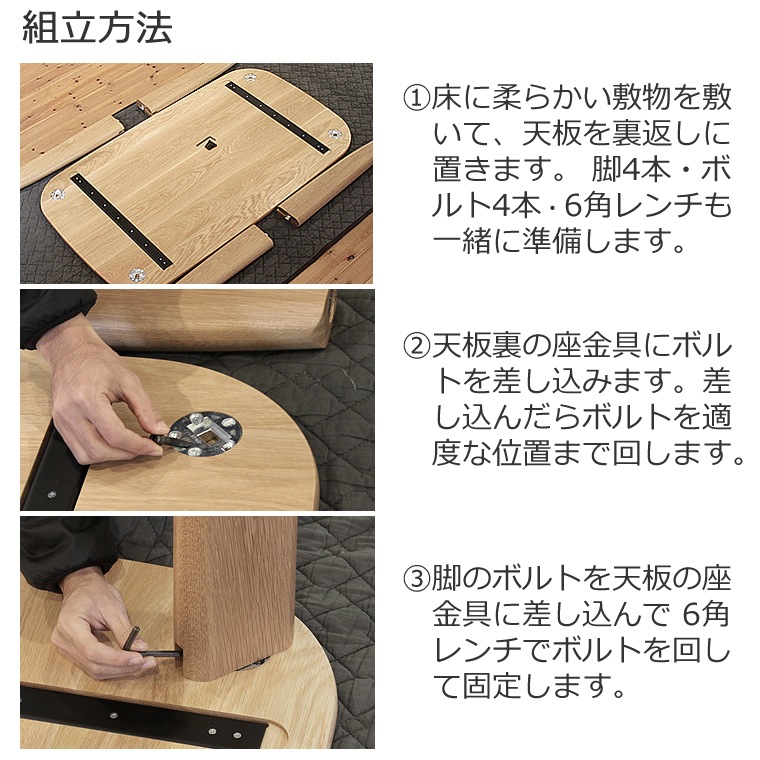 組立方法

①床に柔らかい敷物を敷いて、天板を裏返しに置きます。 脚4本・ボルト4本・6角レンチも一緒に準備します。

②天板裏の座金具にボルトを差し込みます。差し込んだらボルトを適度な位置まで回します。

③脚のボルトを天板の座金具に差し込んで 6角レンチでボルトを回して固定します。