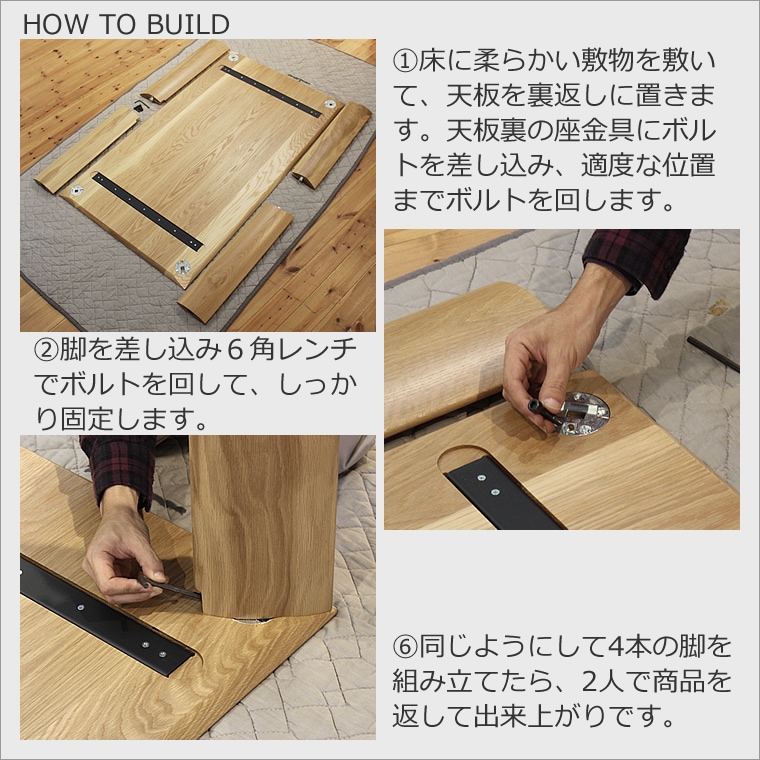 HOW TO BUILD

①床に柔らかい敷物を敷いて、天板を裏返しに置きます。天板裏の座金具にボルトを差し込み、適度な位置までボルトを回します。

②脚を差し込み６角レンチでボルトを回して、しっかり固定します。

⑥同じようにして4本の脚を組み立てたら、2人で商品を返して出来上がりです。