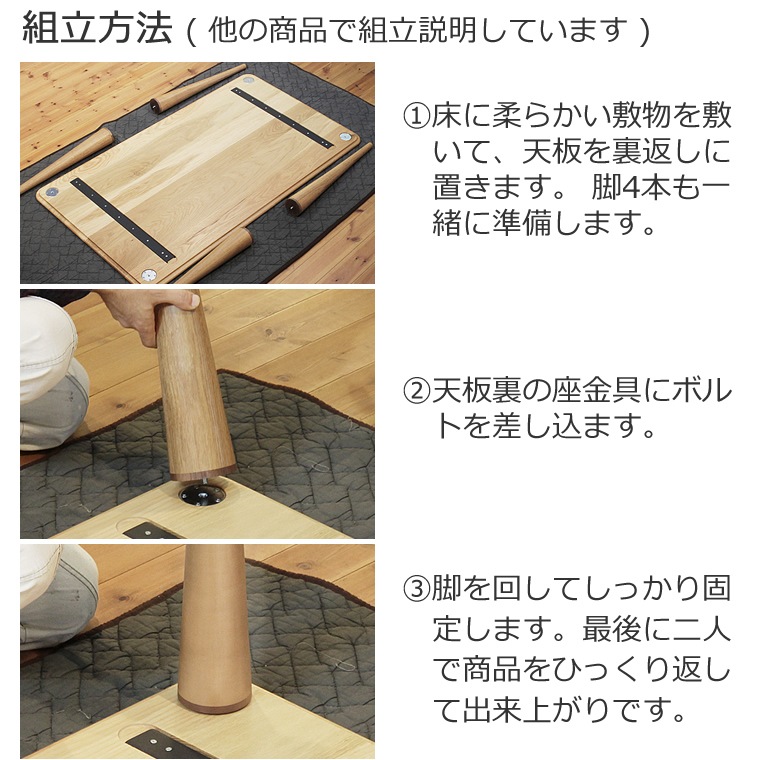 組立方法（他の商品で組立説明しています）

①床に柔らかい敷物を敷いて、天板を裏返しに置きます。 脚4本も一緒に準備します。

②天板裏の座金具にボルトを差し込ます。

③脚を回してしっかり固定します。最後に二人で商品をひっくり返して出来上がりです。