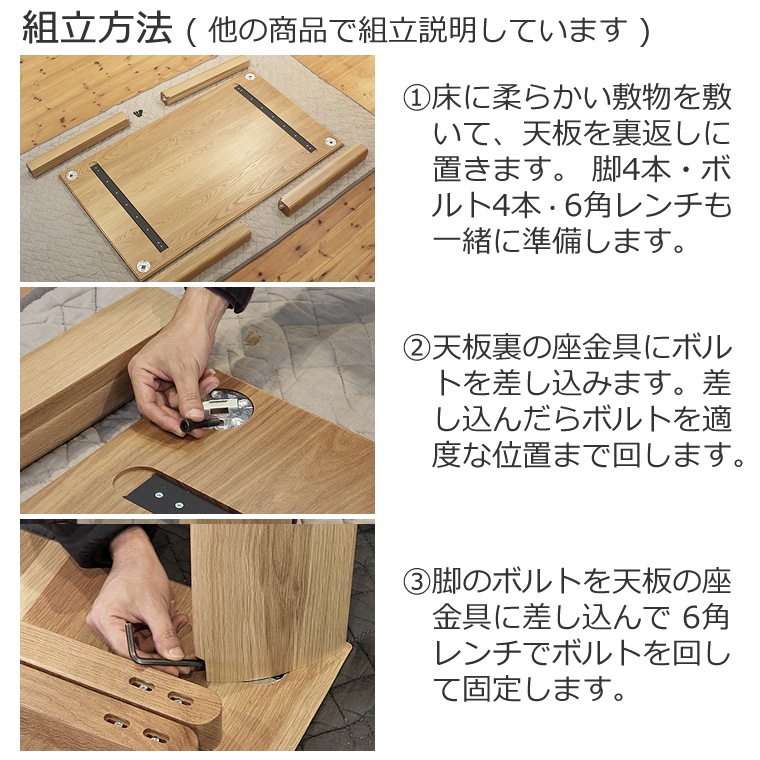 組立方法（他の商品で組立説明しています）

①床に柔らかい敷物を敷いて、天板を裏返しに置きます。 脚4本・ボルト4本・6角レンチも一緒に準備します。

②天板裏の座金具にボルトを差し込みます。差し込んだらボルトを適度な位置まで回します。

③脚のボルトを天板の座金具に差し込んで 6角レンチでボルトを回して固定します。