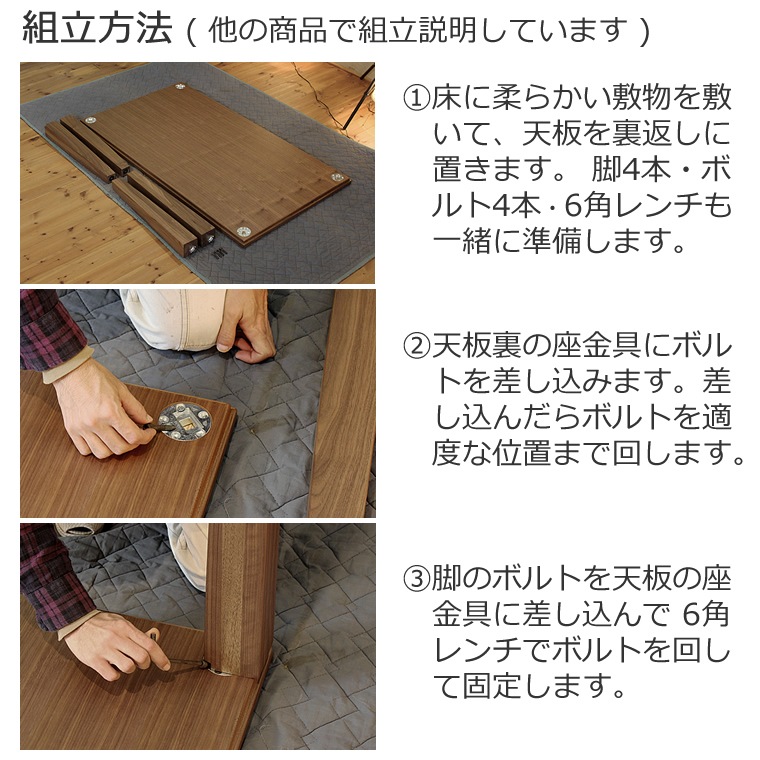 組立方法（他の商品で組立説明しています）

①床に柔らかい敷物を敷いて、天板を裏返しに置きます。 脚4本・ボルト4本･6角レンチも一緒に準備します。

②天板裏の座金具にボルトを差し込みます。差し込んだらボルトを適度な位置まで回します。

③脚のボルトを天板の座金具に差し込んで 6角レンチでボルトを回して固定します。