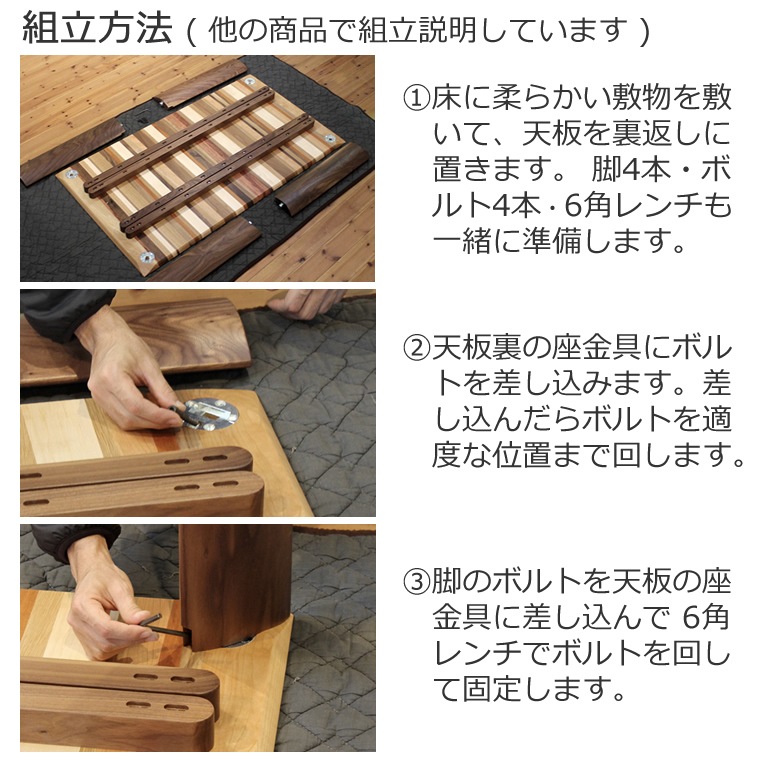 組立方法（他の商品で組立説明しています）

①床に柔らかい敷物を敷いて、天板を裏返しに置きます。 脚4本・ボルト4本･6角レンチも一緒に準備します。

②天板裏の座金具にボルトを差し込みます。差し込んだらボルトを適度な位置まで回します。

③脚のボルトを天板の座金具に差し込んで 6角レンチでボルトを回して固定します。