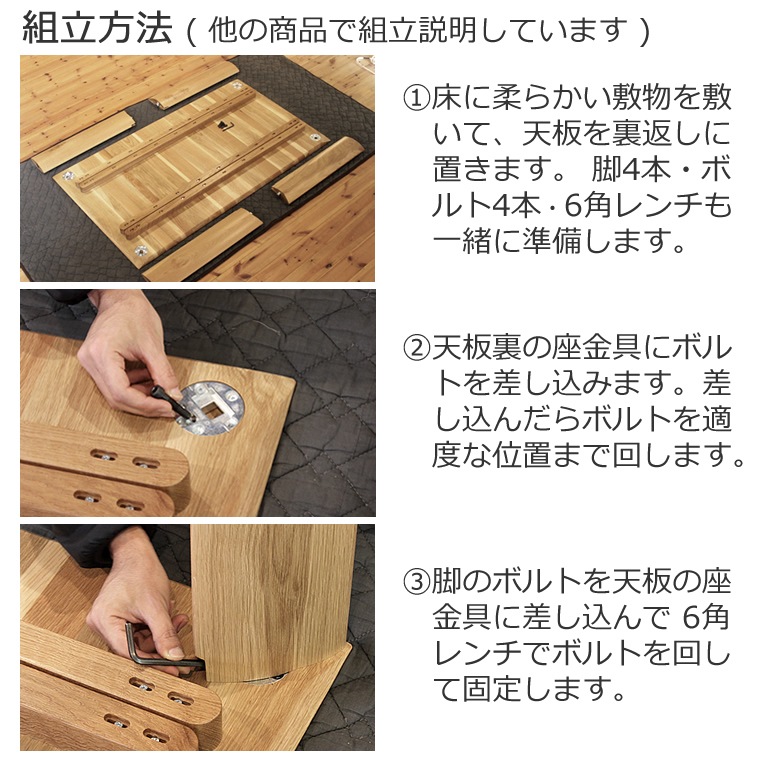 組立方法（他の商品で組立説明しています）

①床に柔らかい敷物を敷いて、天板を裏返しに置きます。 脚4本・ボルト4本･6角レンチも一緒に準備します。

②天板裏の座金具にボルトを差し込みます。差し込んだらボルトを適度な位置まで回します。

③脚のボルトを天板の座金具に差し込んで 6角レンチでボルトを回して固定します。