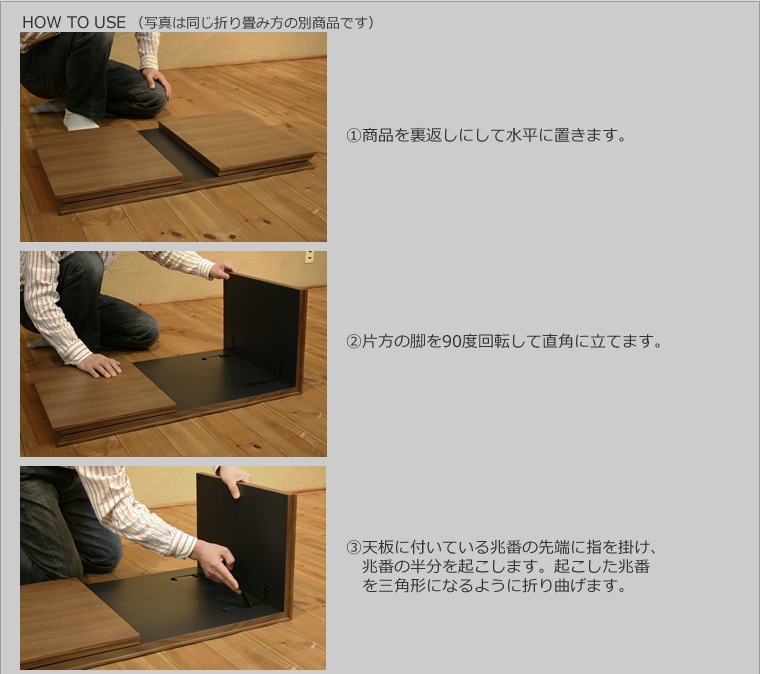 HOW TO USE （写真は同じ折り畳み方の別商品です）

①商品を裏返しにして水平に置きます。

②片方の脚を90度回転して直角に立てます。

③天板に付いている兆番の先端に指を掛け、兆番の半分を起こします。起こした兆番を三角形になるように折り曲げます。