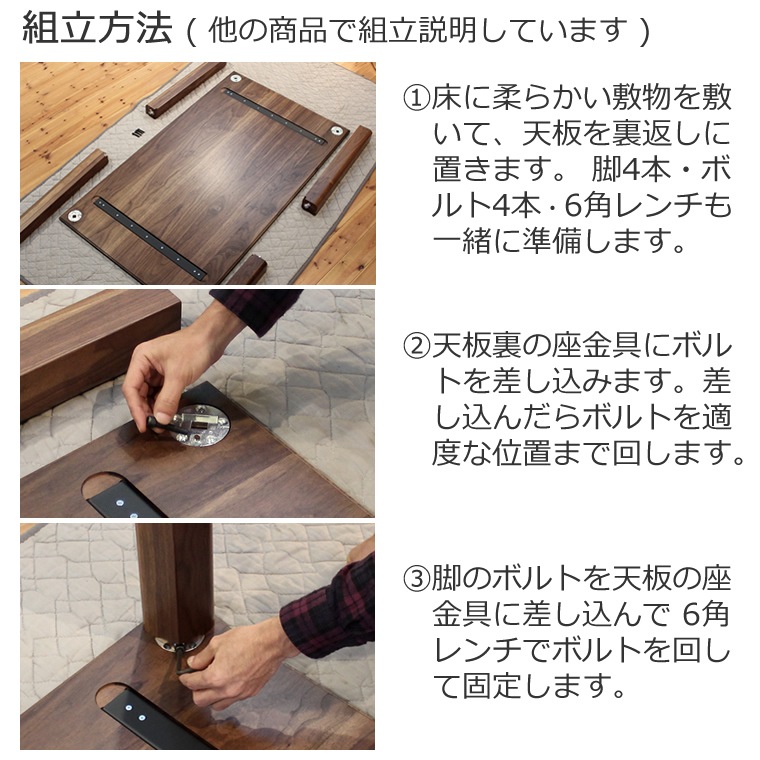 組立方法（他の商品で組立説明しています）

①床に柔らかい敷物を敷いて、天板を裏返しに置きます。 脚4本・ボルト4本･6角レンチも一緒に準備します。

②天板裏の座金具にボルトを差し込みます。差し込んだらボルトを適度な位置まで回します。

③脚のボルトを天板の座金具に差し込んで 6角レンチでボルトを回して固定します。