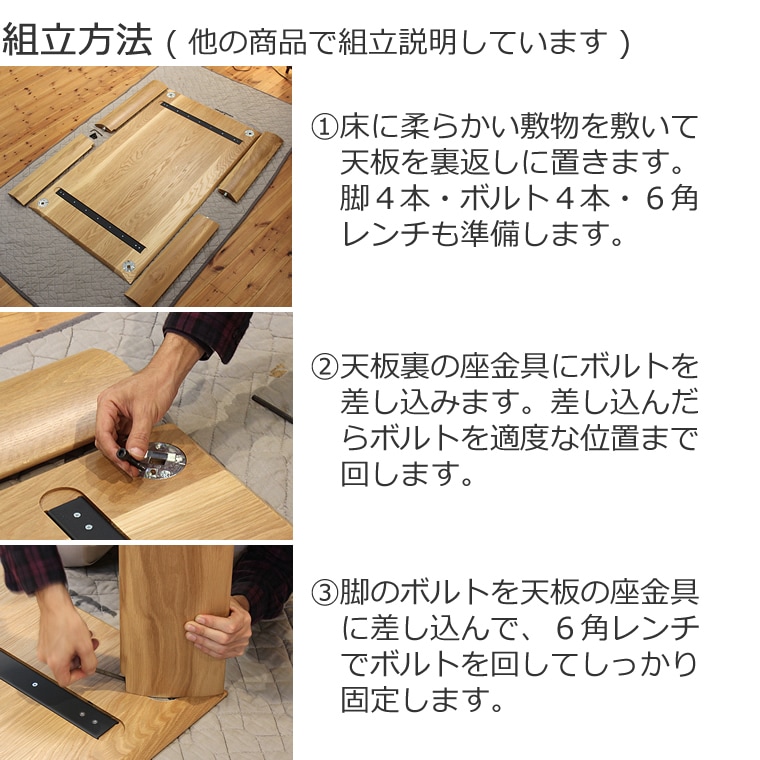 組立方法（他の商品で組立説明しています）

①床に柔らかい敷物を敷いて天板を裏返しに置きます。脚４本・ボルト４本・６角レンチも準備します。

②天板裏の座金具にボルトを差し込みます。差し込んだらボルトを適度な位置まで回します。

③脚のボルトを天板の座金具に差し込んで、６角レンチでボルトを回してしっかり固定します。