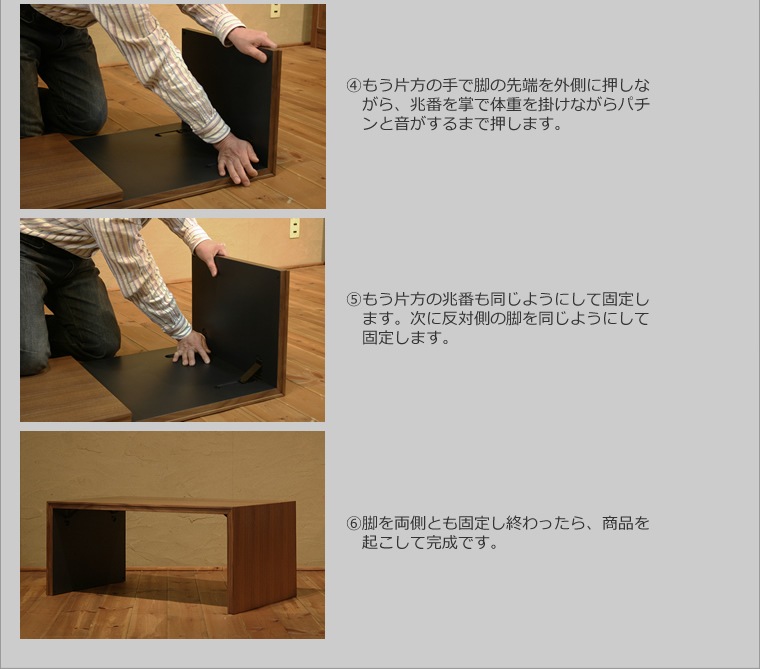 ④もう片方の手で脚の先端を外側に押しながら、兆番を掌で体重を掛けながらパチンと音がするまで押します。

⑤もう片方の兆番も同じようにして固定します。次に反対側の脚を同じようにして固定します。

⑥脚を両側とも固定し終わったら、商品を起こして完成です。