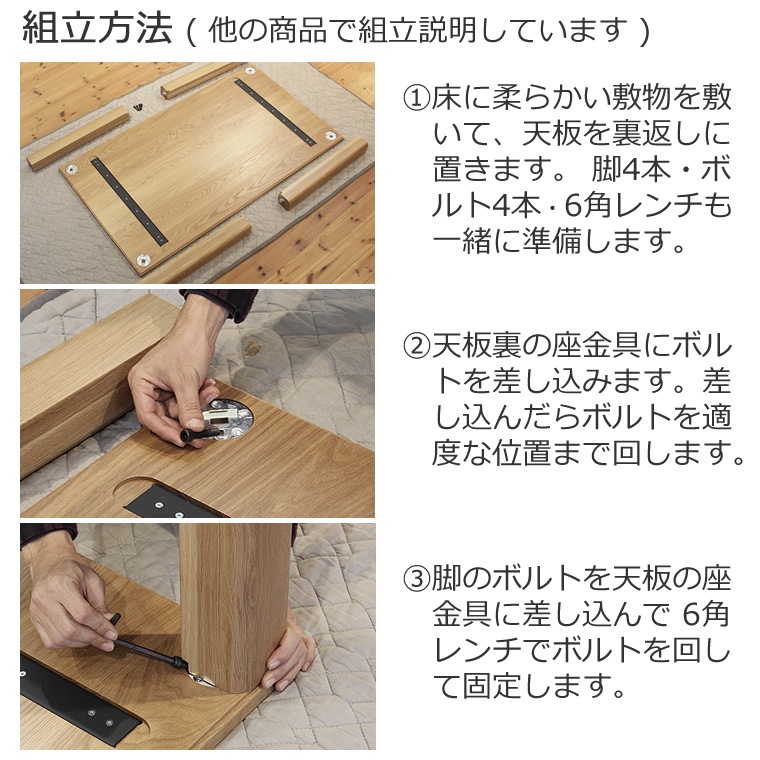 組立方法（他の商品で組立説明しています）

①床に柔らかい敷物を敷いて、天板を裏返しに置きます。 脚4本・ボルト4本･6角レンチも一緒に準備します。

②天板裏の座金具にボルトを差し込みます。差し込んだらボルトを適度な位置まで回します。

③脚のボルトを天板の座金具に差し込んで 6角レンチでボルトを回して固定します。