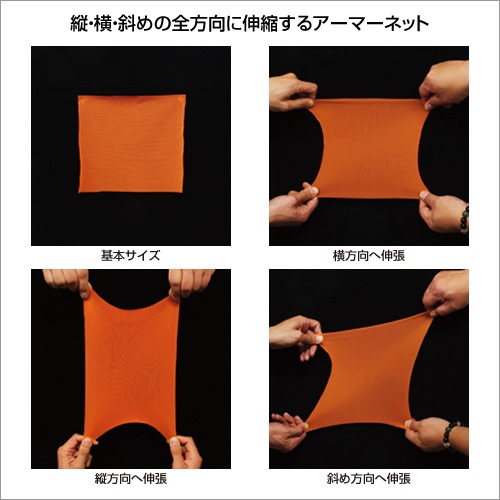 縦･横･斜めの全方向に伸縮するアーマーネット

基本サイズ

横方向へ伸張

縦方向へ伸張

斜め方向へ伸張