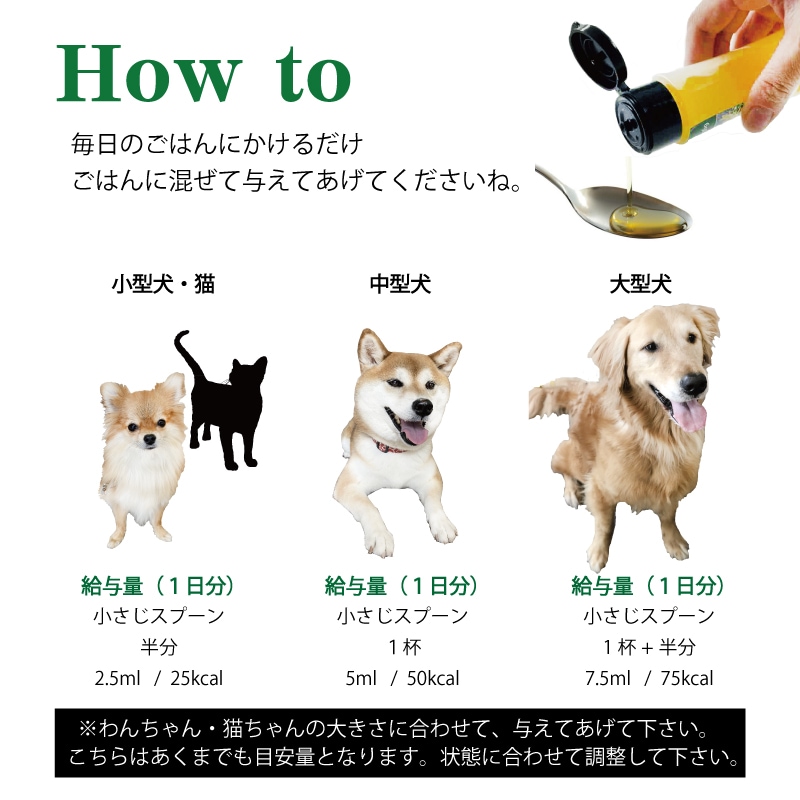 How to

毎日のごはんにかけるだけ
ごはんに混ぜて与えてあげてくださいね。

小型犬・猫

給与量（1日分）
小さじスプーン
半分
2.5ml / 25kcal

中型犬

給与量（1日分）
小さじスプーン
1杯
5ml / 50kcal

大型犬

給与量（1日分）
小さじスプーン
1杯＋半分
7.5ml / 75kcal

※わんちゃん・猫ちゃんの大きさに合わせて、与えてあげて下さい。
こちらはあくまでも目安量となります。状態に合わせて調整して下さい。