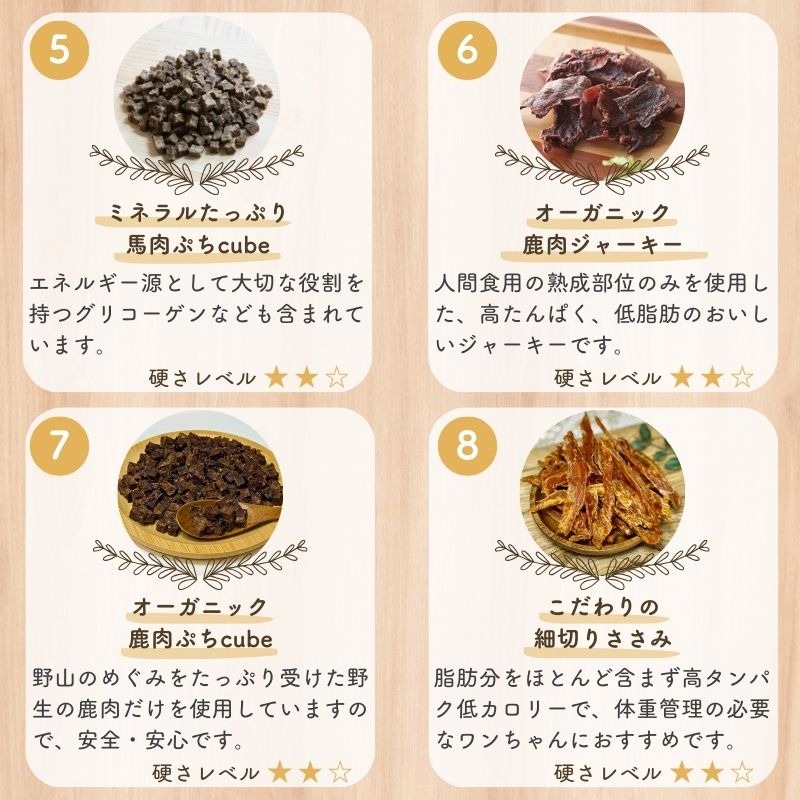 5

ミネラルたっぷり
馬肉ぷちcube

エネルギー源として大切な役割を持つグリコーゲンなども含まれています。

硬さレベル ★★☆

6

オーガニック
鹿肉ジャーキー

人間食用の熟成部位のみを使用した、高たんぱく、低脂肪のおいしいジャーキーです。

硬さレベル ★★☆

7

オーガニック
鹿肉ぷちcube

野山のめぐみをたっぷり受けた野生の鹿肉だけを使用していますので、安全・安心です。

硬さレベル ★★☆

8

こだわりの
細切りささみ

脂肪分をほとんど含まず高タンパク低カロリーで、体重管理の必要なワンちゃんにおすすめです。

硬さレベル ★★☆