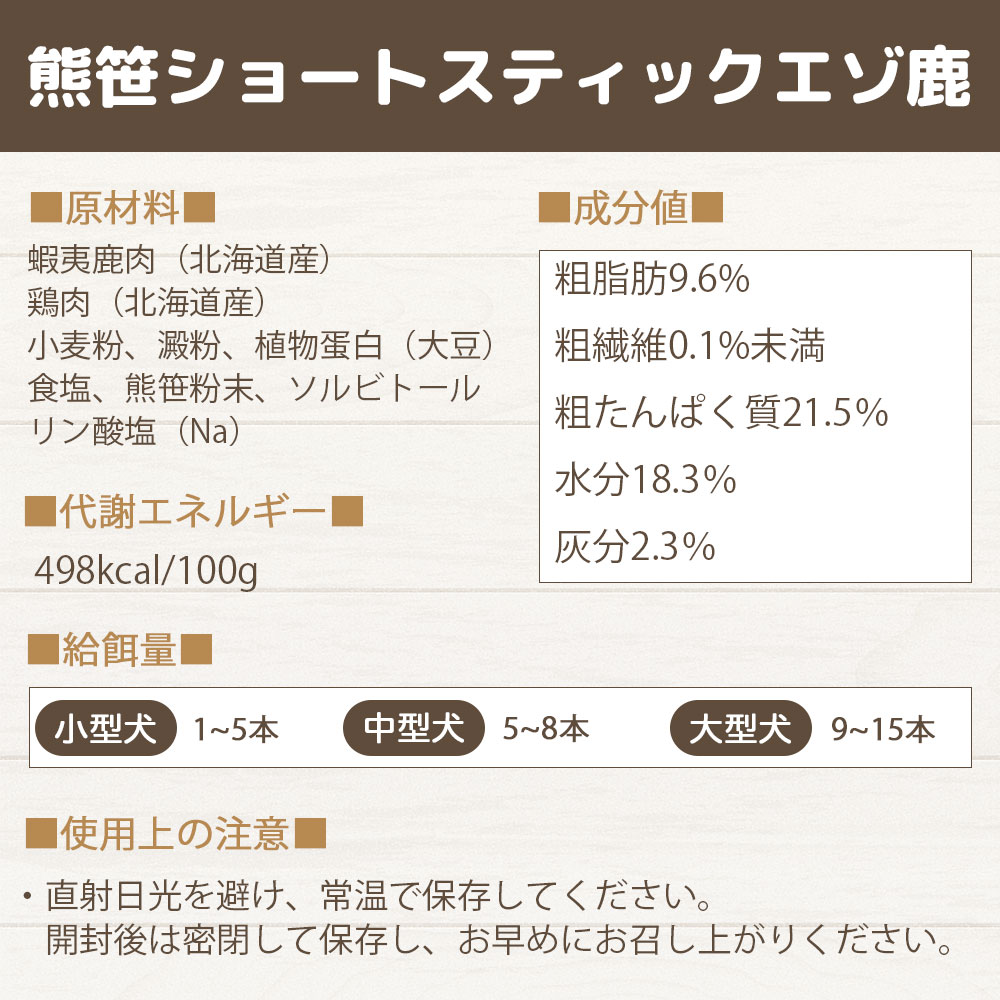 熊笹ショートスティックエゾ鹿

■原材料■
蝦夷鹿肉（北海道産）
鶏肉（北海道産）
小麦粉、澱粉、植物蛋白（大豆）
食塩、熊笹粉末、ソルビトール
リン酸塩（Na）

■代謝エネルギー■
498kcal/100g

■成分値■
粗脂肪9.6%
粗繊維0.1%未満
粗たんぱく質21.5%
水分18.3%
灰分2.3%

■給餌量■
小型犬 1~5本 中型犬 5~8本 大型犬 9~15本

■使用上の注意■
・直射日光を避け、常温で保存してください。
開封後は密閉して保存し、お早めにお召し上がりください。