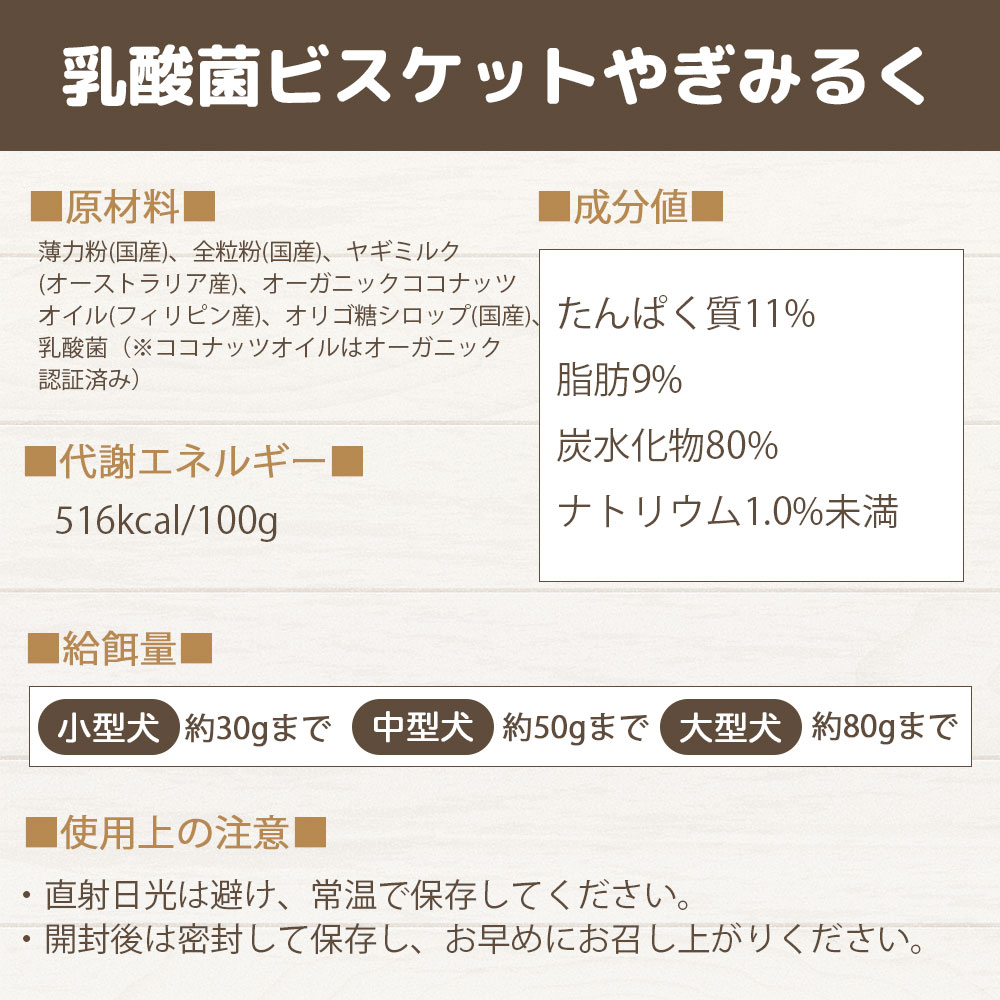 乳酸菌ビスケットやぎみるく

■原材料■

薄力粉(国産)、全粒粉(国産)、ヤギミルク(オーストラリア産)、オーガニックココナッツオイル(フィリピン産)、オリゴ糖シロップ(国産)、乳酸菌(※ココナッツオイルはオーガニック認証済み)

■代謝エネルギー■

516kcal/100g

■成分値■

たんぱく質11%
脂肪9%
炭水化物80%
ナトリウム1.0%未満

■給餌量■

小型犬 約30gまで 中型犬 約50gまで 大型犬 約80gまで

■使用上の注意■

・直射日光は避け、常温で保存してください。
・開封後は密封して保存し、お早めにお召し上がりください。