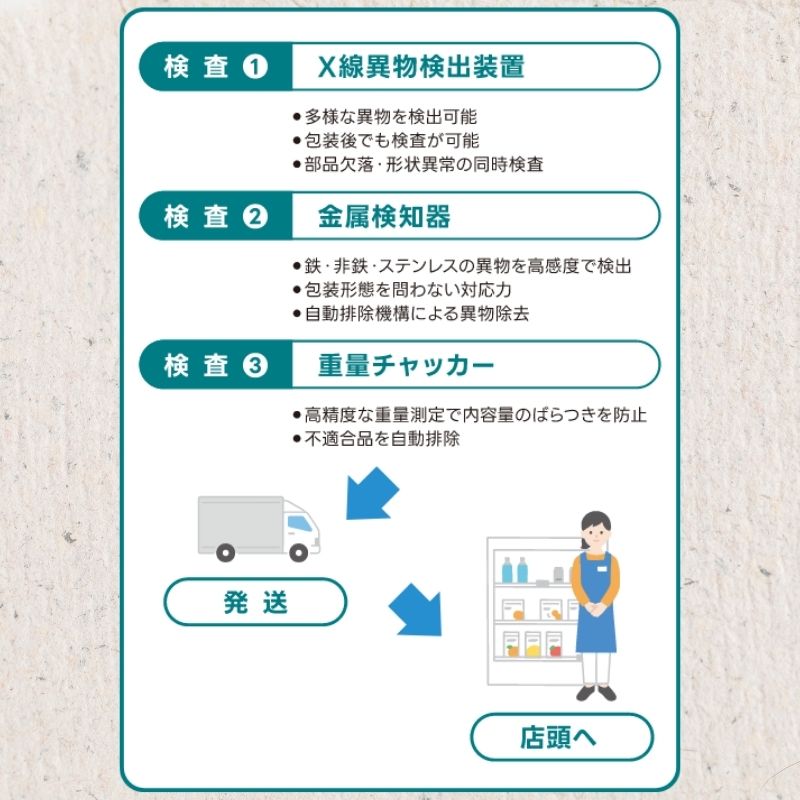 検査 ❶ X線異物検出装置

●多様な異物を検出可能
●包装後でも検査が可能
●部品欠落・形状異常の同時検査

検査 ❷ 金属検知器

●鉄・非鉄・ステンレスの異物を高感度で検出
●包装形態を問わない対応力
●自動排除機構による異物除去

検査 ❸ 重量チャッカー

●高精度な重量測定で内容量のばらつきを防止
●不適合品を自動排除

発送

店頭へ