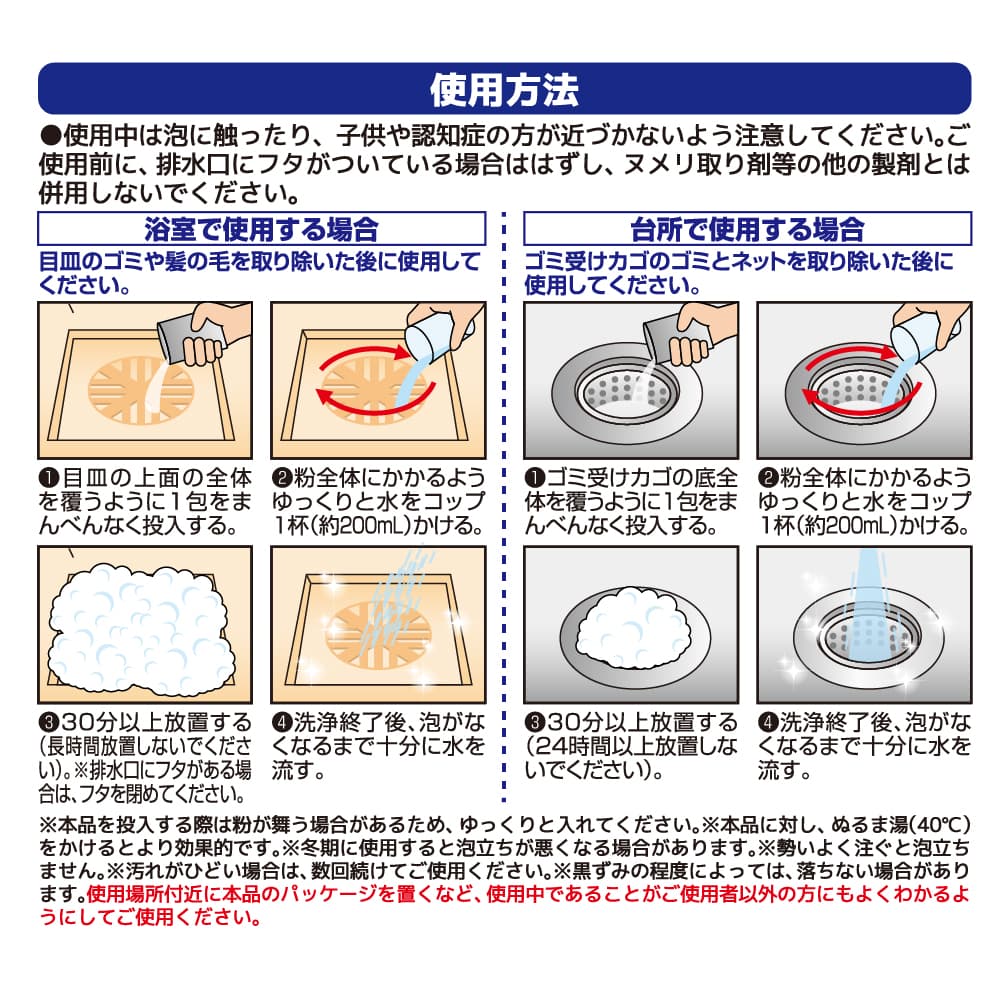 使用方法

●使用中は泡に触ったり、子供や認知症の方が近づかないよう注意してください。ご使用前に、排水口にフタがついている場合ははずし、ヌメリ取り剤等の他の製剤とは併用しないでください。

浴室で使用する場合

目皿のゴミや髪の毛を取り除いた後に使用してください。

❶目皿の上面の全体を覆うように1包をまんべんなく投入する。

❷粉全体にかかるようゆっくりと水をコップ1杯(約200mL)かける。

❸30分以上放置する(長時間放置しないでください)。※排水口にフタがある場合は、フタを閉めてください。

❹洗浄終了後、泡がなくなるまで十分に水を流す。

台所で使用する場合

ゴミ受けカゴのゴミとネットを取り除いた後に使用してください。

❶ゴミ受けカゴの底全体を覆うように1包をまんべんなく投入する。

❷粉全体にかかるようゆっくりと水をコップ1杯(約200mL)かける。

❸30分以上放置する(24時間以上放置しないでください)。

❹洗浄終了後、泡がなくなるまで十分に水を流す。

※本品を投入する際は粉が舞う場合があるため、ゆっくりと入れてください。※本品に対し、ぬるま湯(40℃)をかけるとより効果的です。※冬期に使用すると泡立ちが悪くなる場合があります。※勢いよく注ぐと泡立ちません。※汚れがひどい場合は、数回続けてご使用ください。※黒ずみの程度によっては、落ちない場合があります。使用場所付近に本品のパッケージを置くなど、使用中であることがご使用者以外の方にもよくわかるようにしてご使用ください。