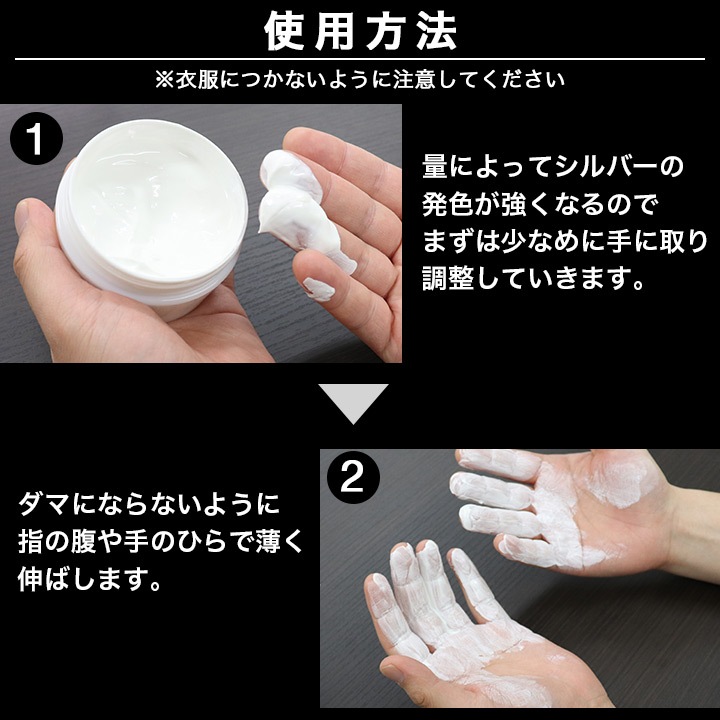 使用方法

※衣服につかないように注意してください

1

量によってシルバーの発色が強くなるのでまずは少なめに手に取り調整していきます。

2

ダマにならないように指の腹や手のひらで薄く伸ばします。