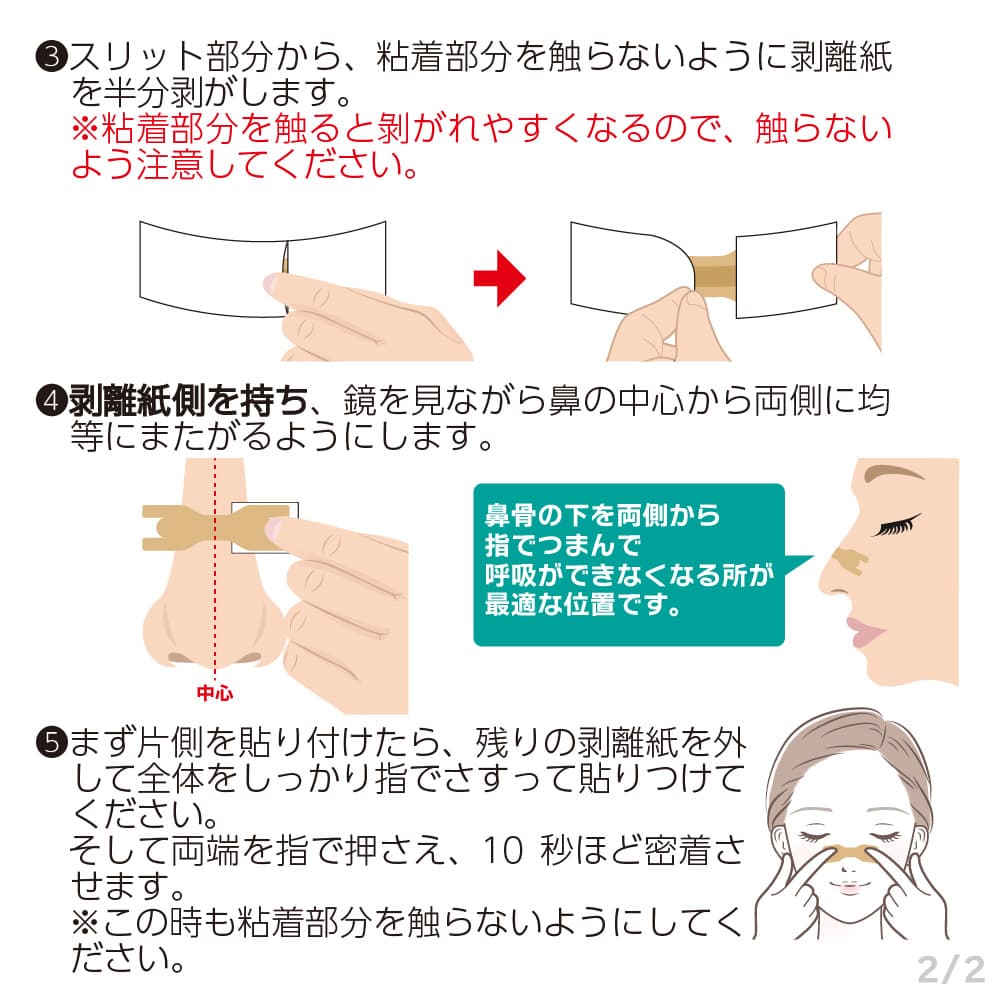 ❸スリット部分から、粘着部分を触らないように剥離紙を半分剥がします。
※粘着部分を触ると剥がれやすくなるので、触らないよう注意してください。

❹剥離紙側を持ち、鏡を見ながら鼻の中心から両側に均等にまたがるようにします。

中心

鼻骨の下を両側から指でつまんで呼吸ができなくなる所が最適な位置です。

❺まず片側を貼り付けたら、残りの剥離紙を外して全体をしっかり指でさすって貼りつけてください。
そして両端を指で押さえ、10 秒ほど密着させます。
※この時も粘着部分を触らないようにしてください。

2/2