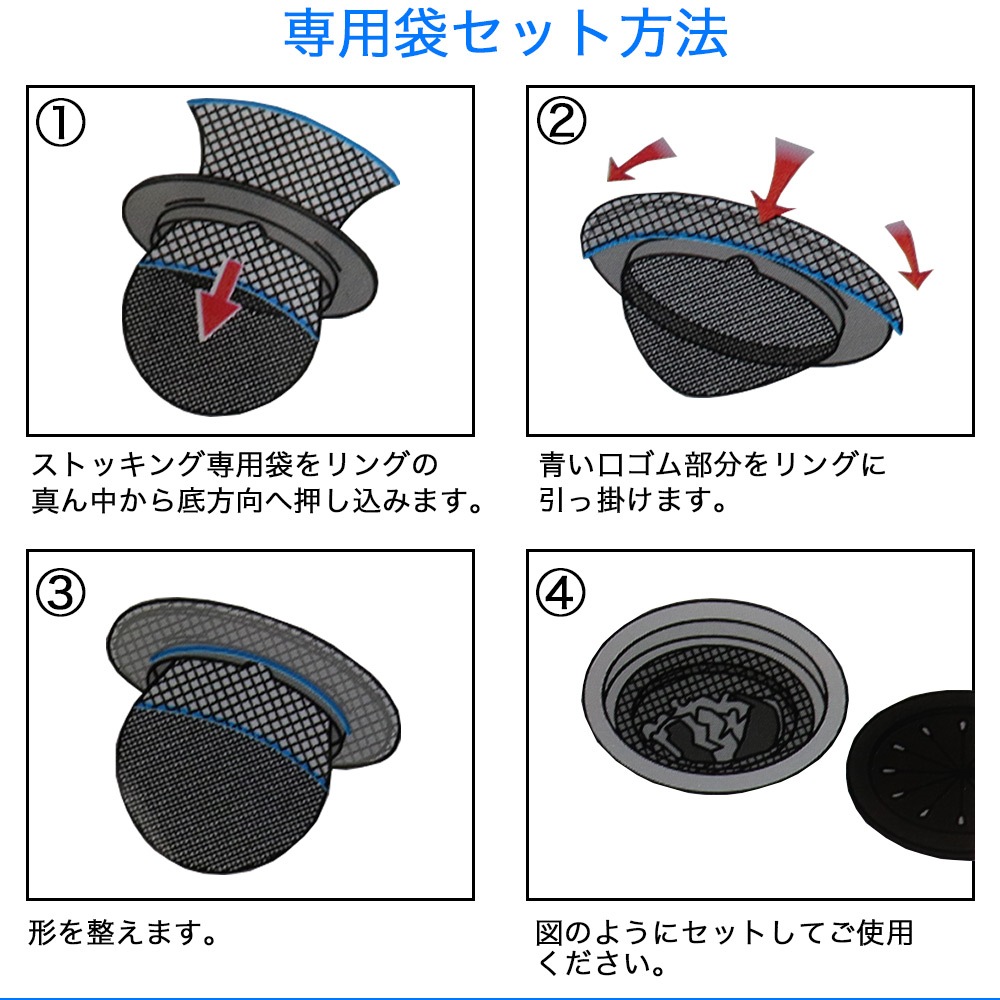 専用袋セット方法

①

ストッキング専用袋をリングの真ん中から底方向へ押し込みます。

②

青い口ゴム部分をリングに引っ掛けます。

③

形を整えます。

④

図のようにセットしてご使用ください。