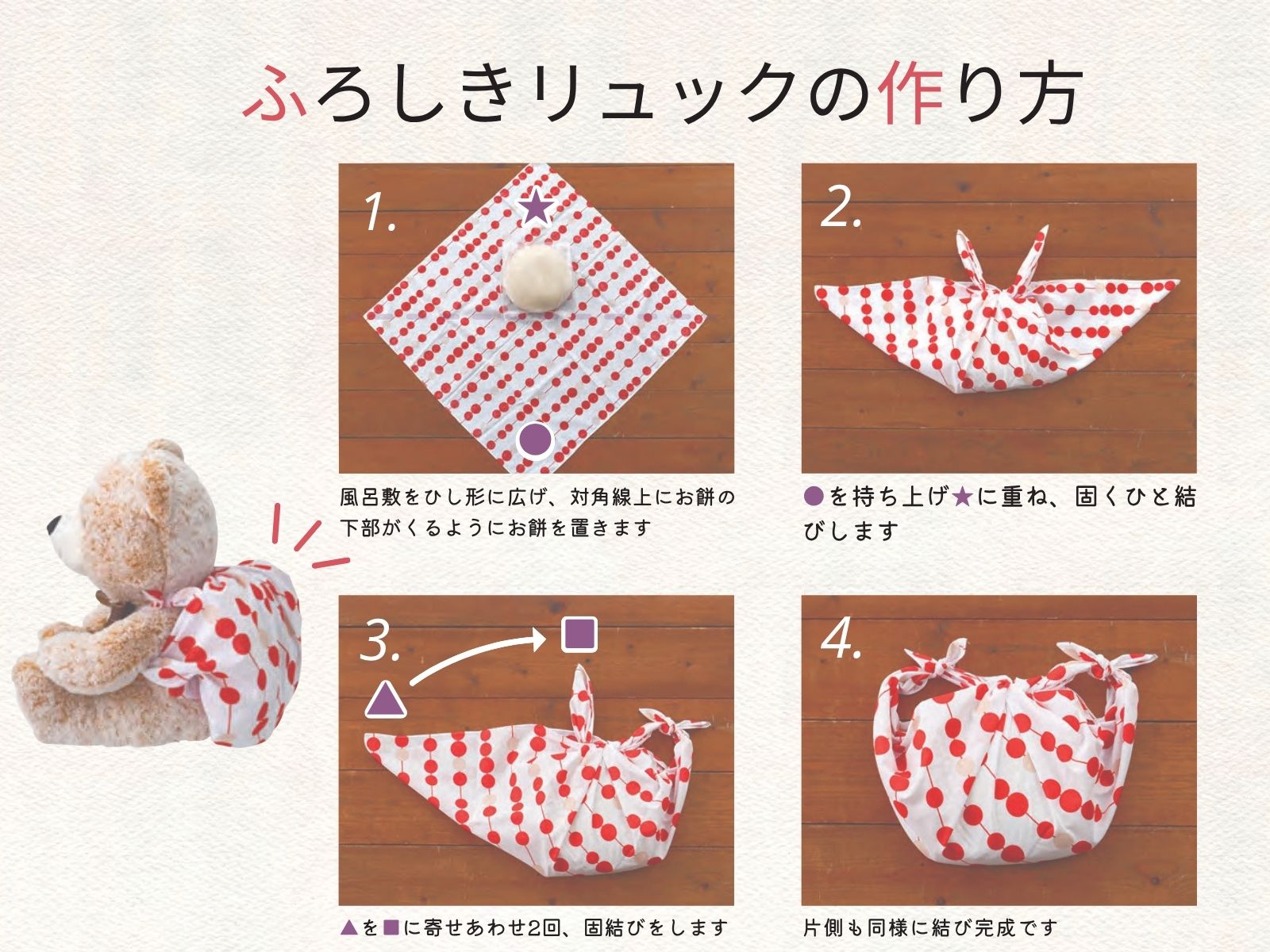 ふろしきリュックの作り方

1.

★

●

風呂敷をひし形に広げ、対角線上にお餅の下部がくるようにお餅を置きます

2.

●を持ち上げ★に重ね、固くひと結びします

3.

▲

■

▲を■に寄せあわせ2回、固結びをします

4.

片側も同様に結び完成です