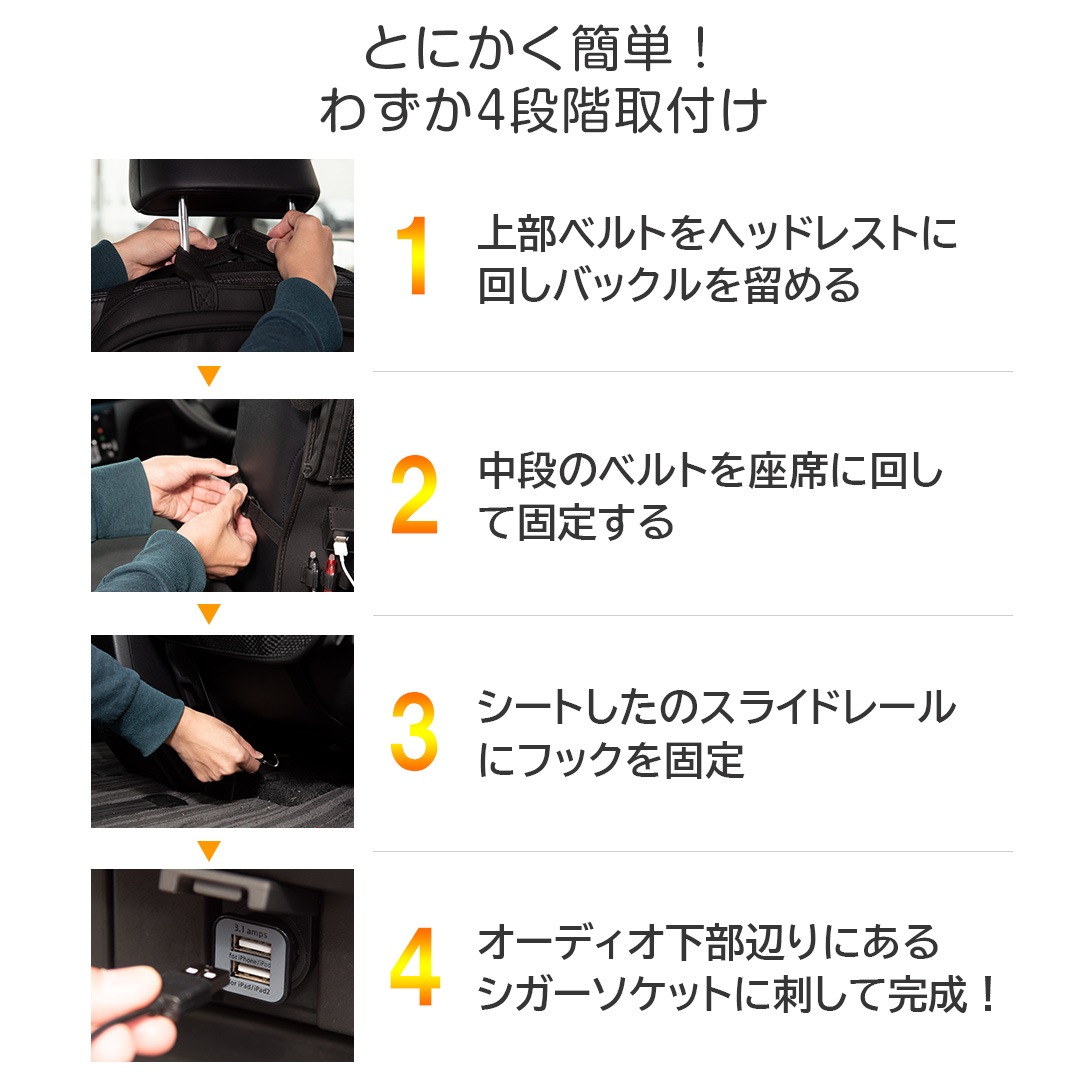 とにかく簡単！
わずか4段階取付け

1
上部ベルトをヘッドレストに回しバックルを留める

2
中段のベルトを座席に回して固定する

3
シートしたのスライドレールにフックを固定

3.1 amps
for iPhone/iPod
for iPad/iPad2

4
オーディオ下部辺りにあるシガーソケットに刺して完成！