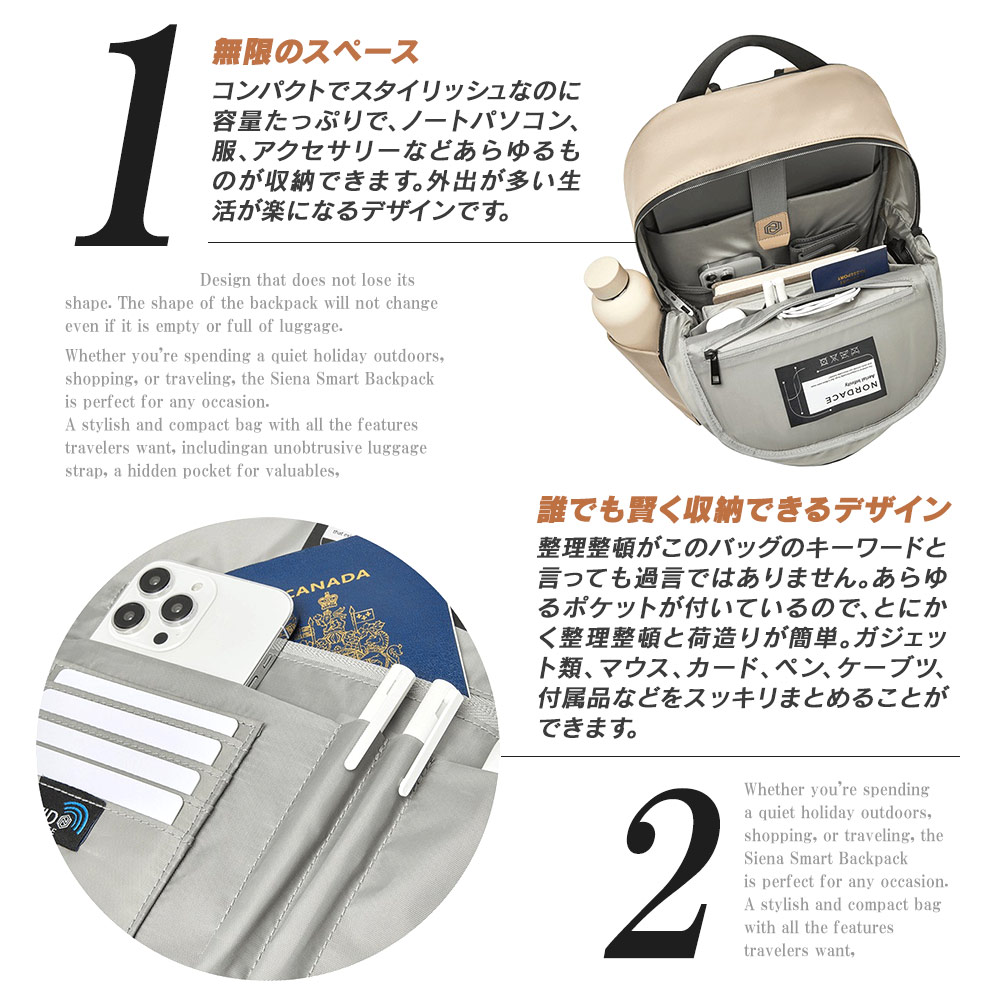 1

無限のスペース

コンパクトでスタイリッシュなのに容量たっぷりで、ノートパソコン、服、アクセサリーなどあらゆるものが収納できます。外出が多い生活が楽になるデザインです。

Design that does not lose its shape. The shape of the backpack will not change even if it is empty or full of luggage.

Whether you're spending a quiet holiday outdoors, shopping, or traveling, the Siena Smart Backpack is perfect for any occasion.
A stylish and compact bag with all the features travelers want, includingan unobtrusive luggage strap, a hidden pocket for valuables,

NORDACE

CANADA

誰でも賢く収納できるデザイン

整理整頓がこのバッグのキーワードと言っても過言ではありません。あらゆるポケットが付いているので、とにかく整理整頓と荷造りが簡単。ガジェット類、マウス、カード、ペン、ケーブツ、付属品などをスッキリまとめることができます。

2

Whether you're spending a quiet holiday outdoors, shopping, or traveling, the Siena Smart Backpack is perfect for any occasion.
A stylish and compact bag with all the features travelers want,