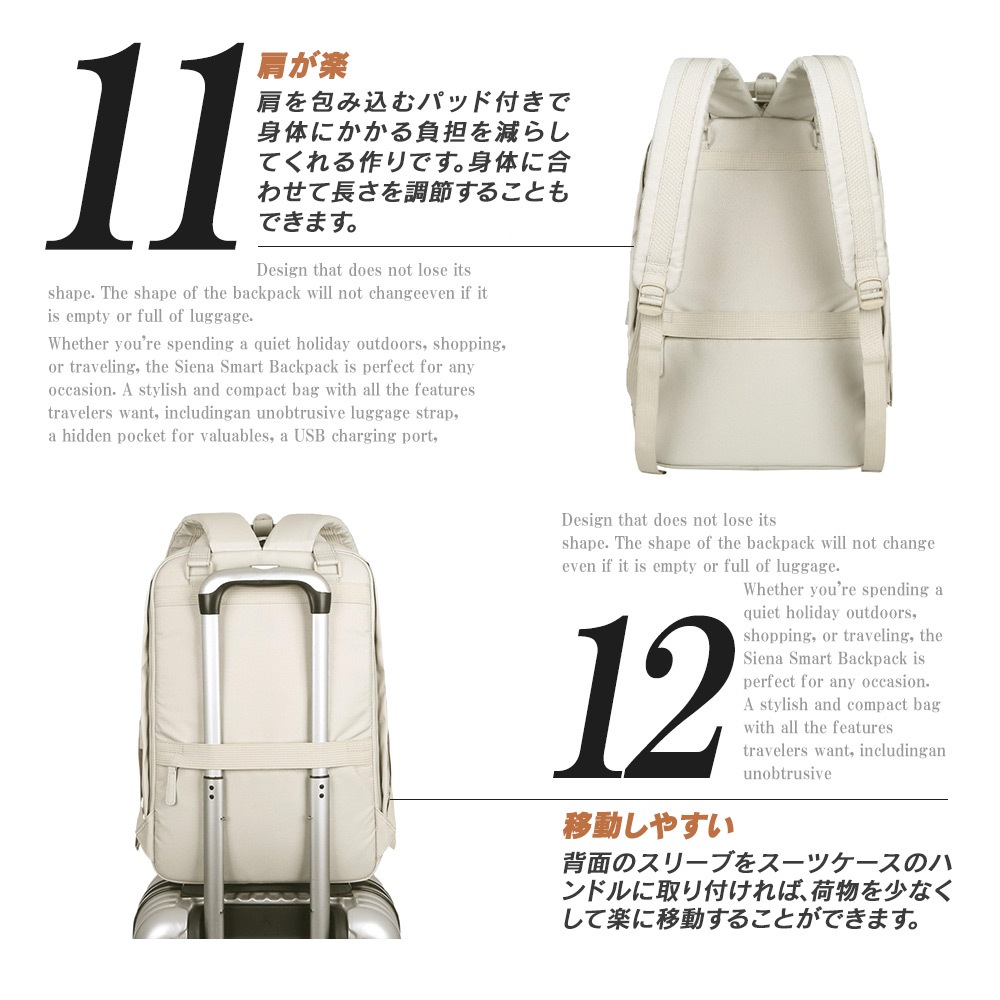 11

肩が楽

肩を包み込むパッド付きで身体にかかる負担を減らしてくれる作りです。身体に合わせて長さを調節することもできます。

Design that does not lose its shape. The shape of the backpack will not changeeven if it is empty or full of luggage.

Whether you're spending a quiet holiday outdoors, shopping, or traveling, the Siena Smart Backpack is perfect for any occasion. A stylish and compact bag with all the features travelers want, includingan unobtrusive luggage strap, a hidden pocket for valuables, a USB charging port,

Design that does not lose its shape. The shape of the backpack will not change even if it is empty or full of luggage.

Whether you're spending a quiet holiday outdoors, shopping, or traveling, the Siena Smart Backpack is perfect for any occasion. A stylish and compact bag with all the features travelers want, includingan unobtrusive

12

移動しやすい

背面のスリーブをスーツケースのハンドルに取り付ければ、荷物を少なくして楽に移動することができます。