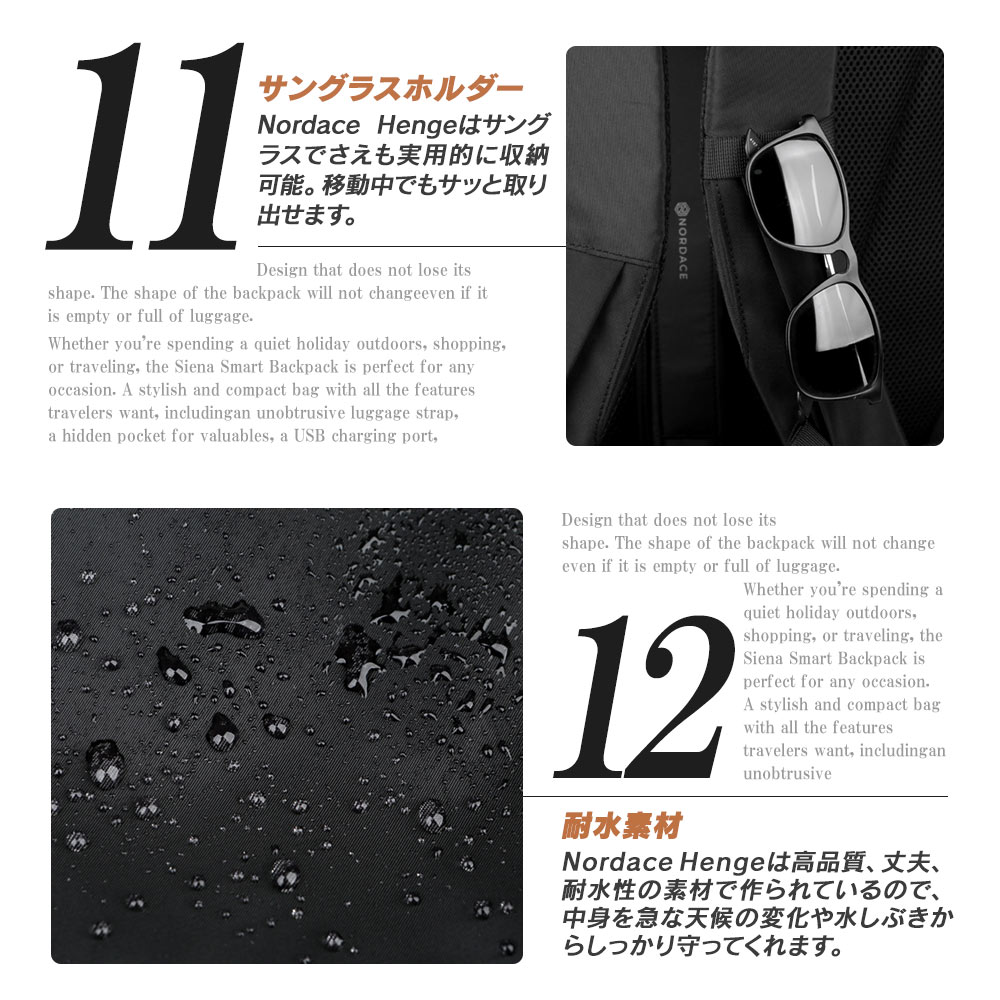 11

サングラスホルダー

Nordace Hengeはサングラスでさえも実用的に収納可能。移動中でもサッと取り出せます。

Design that does not lose its shape. The shape of the backpack will not changeeven if it is empty or full of luggage.

Whether you're spending a quiet holiday outdoors, shopping, or traveling, the Siena Smart Backpack is perfect for any occasion. A stylish and compact bag with all the features travelers want, includingan unobtrusive luggage strap, a hidden pocket for valuables, a USB charging port,

NORDACE

Design that does not lose its shape. The shape of the backpack will not change even if it is empty or full of luggage.

Whether you're spending a quiet holiday outdoors, shopping, or traveling, the Siena Smart Backpack is perfect for any occasion. A stylish and compact bag with all the features travelers want, includingan unobtrusive

12

耐水素材

Nordace Hengeは高品質、丈夫、耐水性の素材で作られているので、中身を急な天候の変化や水しぶきからしっかり守ってくれます。