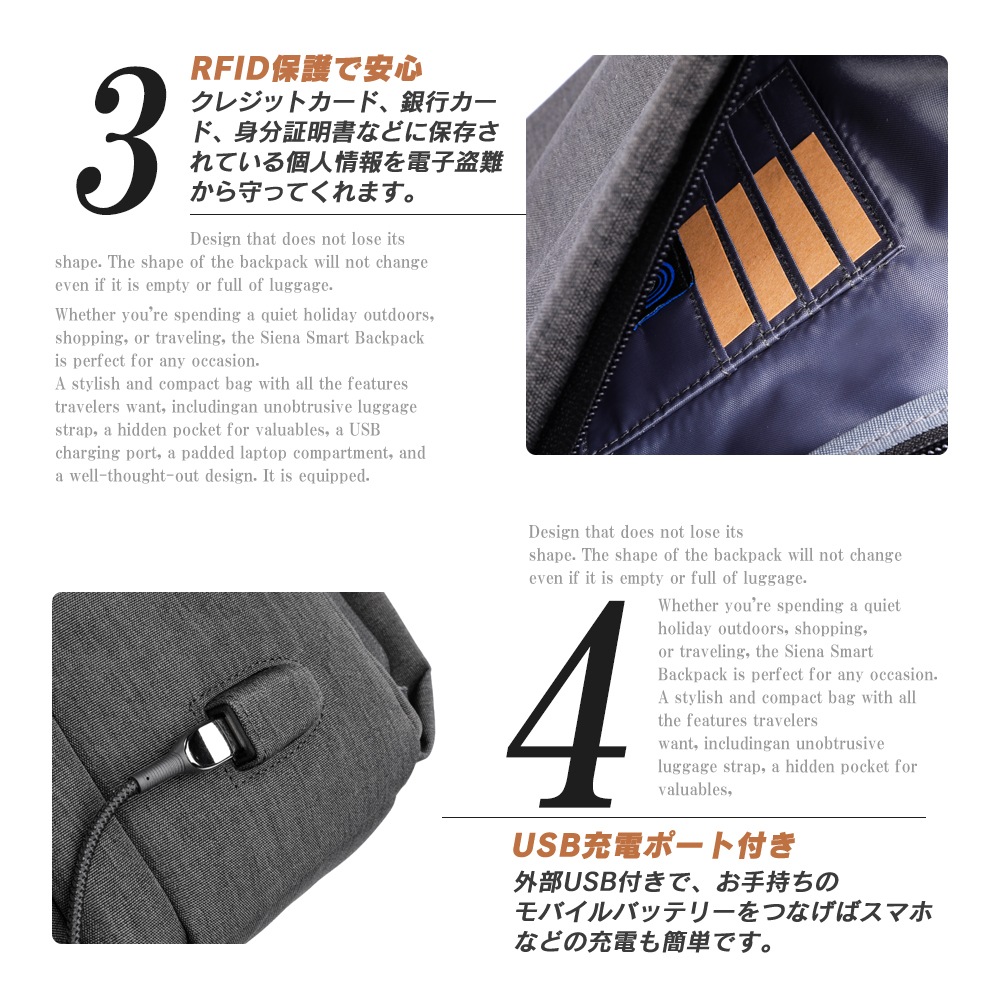 3

RFID保護で安心
クレジットカード、銀行カード、身分証明書などに保存されている個人情報を電子盗難から守ってくれます。

Design that does not lose its shape. The shape of the backpack will not change even if it is empty or full of luggage.

Whether you're spending a quiet holiday outdoors, shopping, or traveling, the Siena Smart Backpack is perfect for any occasion.
A stylish and compact bag with all the features travelers want, includingan unobtrusive luggage strap, a hidden pocket for valuables, a USB charging port, a padded laptop compartment, and a well-thought-out design. It is equipped.

Design that does not lose its shape. The shape of the backpack will not change even if it is empty or full of luggage.

4

Whether you're spending a quiet holiday outdoors, shopping, or traveling, the Siena Smart Backpack is perfect for any occasion.
A stylish and compact bag with all the features travelers want, includingan unobtrusive luggage strap, a hidden pocket for valuables,

USB充電ポート付き
外部USB付きで、お手持ちのモバイルバッテリーをつなげばスマホなどの充電も簡単です。