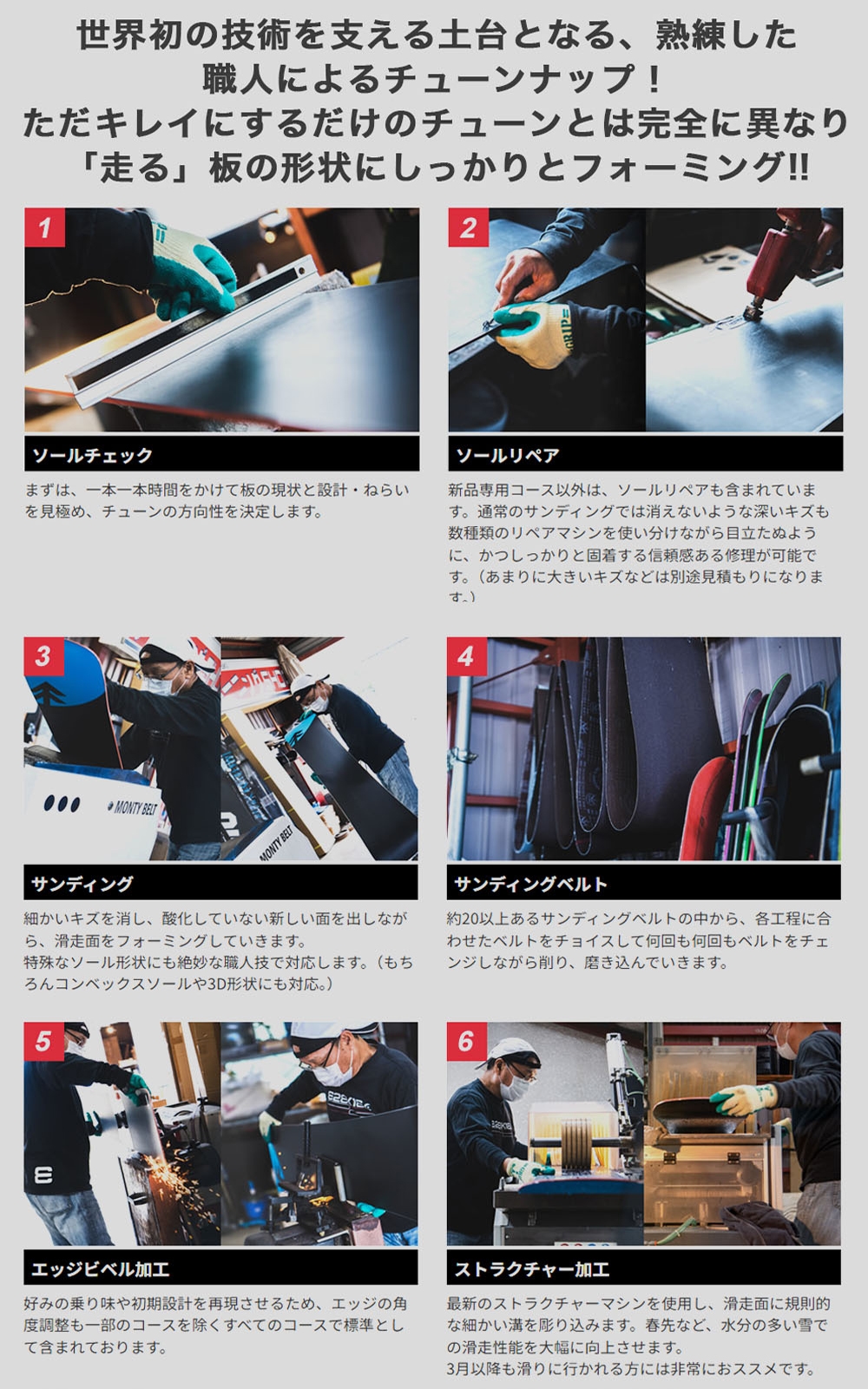 世界初の技術を支える土台となる、熟練した職人によるチューンナップ！
ただキレイにするだけのチューンとは完全に異なり「走る」板の形状にしっかりとフォーミング!!

1

ソールチェック

まずは、一本一本時間をかけて板の現状と設計・ねらいを見極め、チューンの方向性を決定します。

2

ソールリペア

新品専用コース以外は、ソールリペアも含まれています。通常のサンディングでは消えないような深いキズも数種類のリペアマシンを使い分けながら目立たぬように、かつしっかりと固着する信頼感ある修理が可能です。（あまりに大きいキズなどは別途見積もりになります。）

3

MONTY BELT

MONTY BELT

サンディング

細かいキズを消し、酸化していない新しい面を出しながら、滑走面をフォーミングしていきます。
特殊なソール形状にも絶妙な職人技で対応します。（もちろんコンベックスソールや3D形状にも対応。）

4

サンディングベルト

約20以上あるサンディングベルトの中から、各工程に合わせたベルトをチョイスして何回も何回もベルトをチェンジしながら削り、磨き込んでいきます。

5

エッジビベル加工

好みの乗り味や初期設計を再現させるため、エッジの角度調整も一部のコースを除くすべてのコースで標準として含まれております。

6

ストラクチャー加工

最新のストラクチャーマシンを使用し、滑走面に規則的な細かい溝を彫り込みます。春先など、水分の多い雪での滑走性能を大幅に向上させます。
3月以降も滑りに行かれる方には非常におススメです。