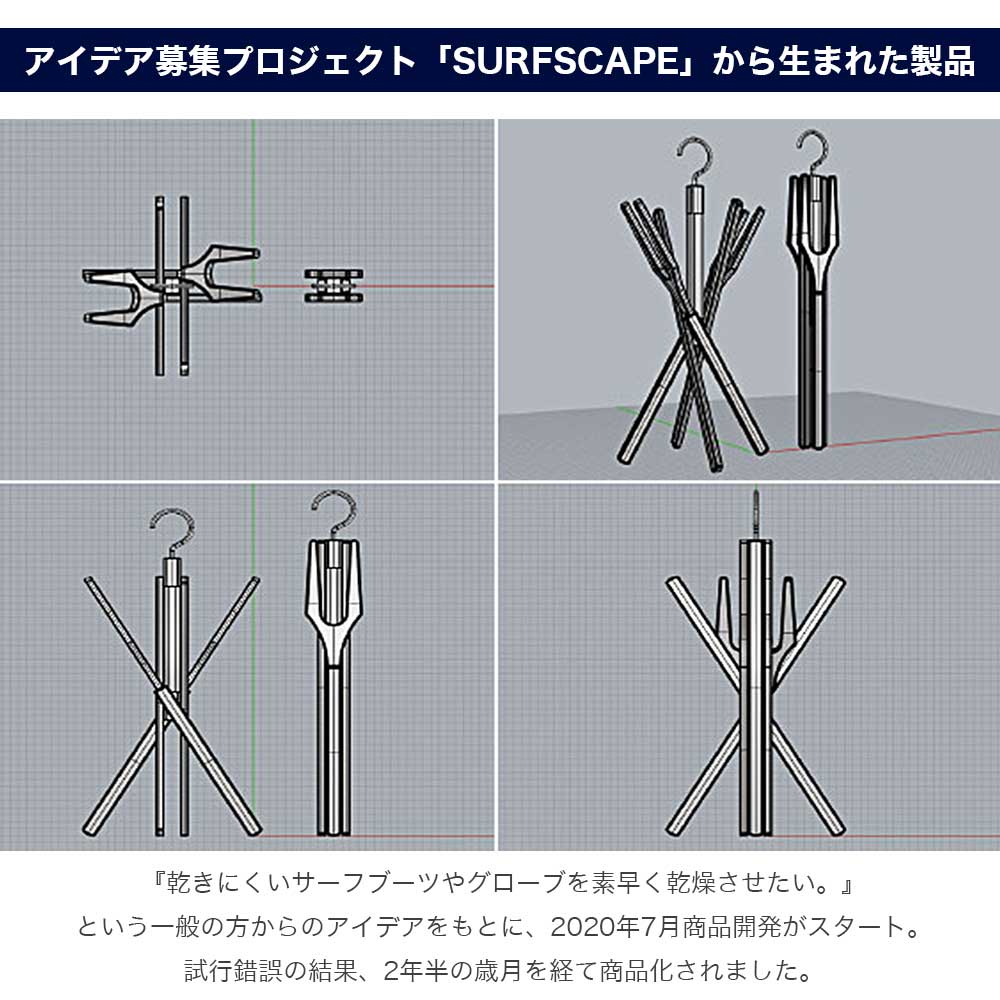 アイデア募集プロジェクト「SURFSCAPE」から生まれた製品

『乾きにくいサーフブーツやグローブを素早く乾燥させたい。』
という一般の方からのアイデアをもとに、2020年7月商品開発がスタート。
試行錯誤の結果、2年半の歳月を経て商品化されました。