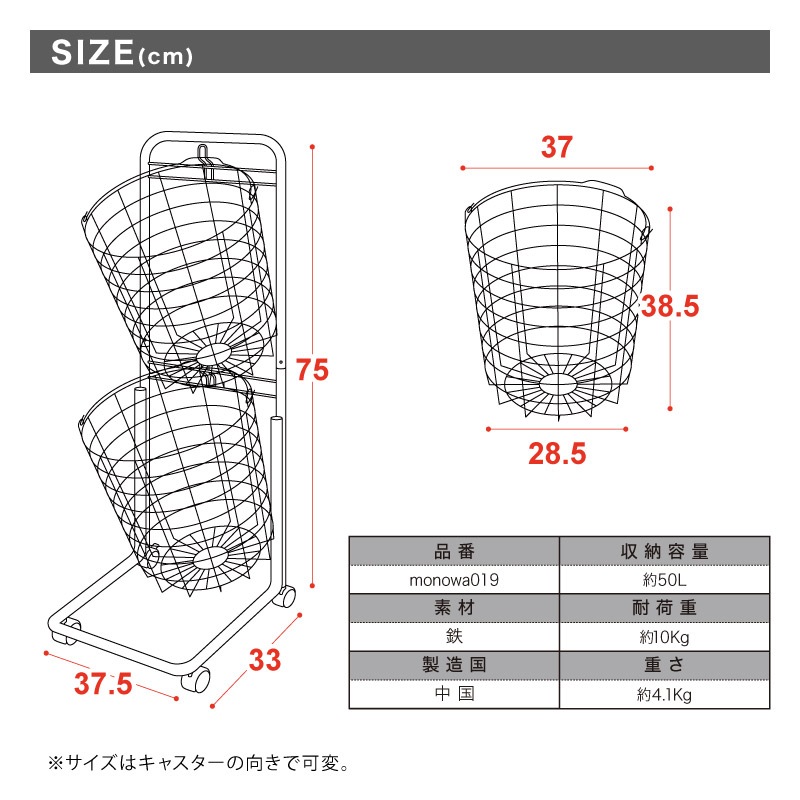 SIZE(cm)

75

37.5

33

37

38.5

28.5

| 品番 | 収納容量 |
|---|---|
| monowa019 | 約50L |
| 素材 | 耐荷重 |
| 鉄 | 約10Kg |
| 製造国 | 重さ |
| 中国 | 約4.1Kg |

※サイズはキャスターの向きで可変。