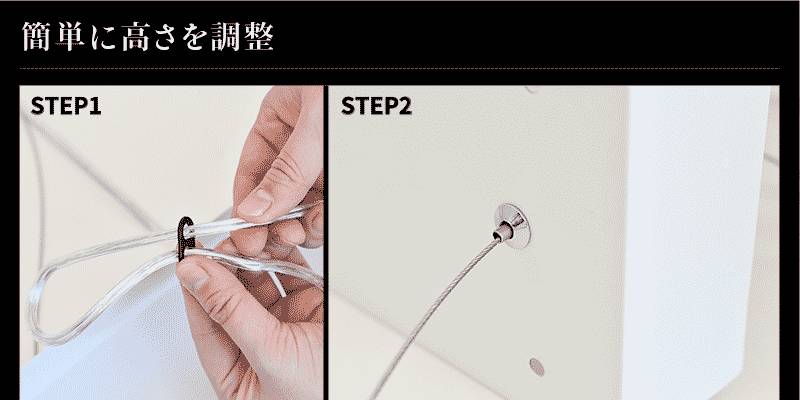 簡単に高さを調整

STEP1

STEP2