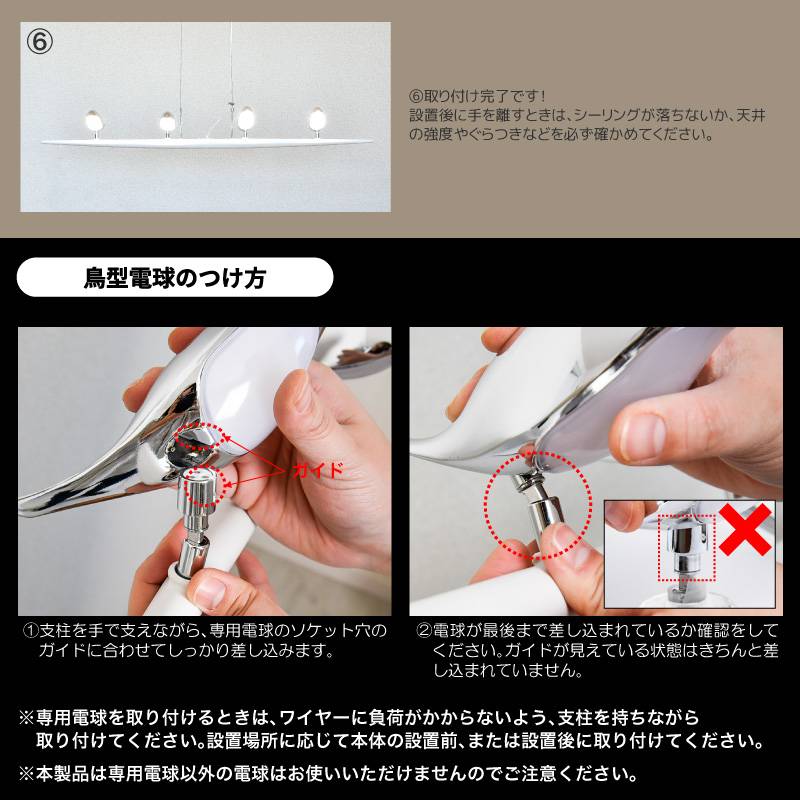 ⑥

⑥取り付け完了です!
設置後に手を離すときは、シーリングが落ちないか、天井の強度やぐらつきなどを必ず確かめてください。

鳥型電球のつけ方

ガイド

①支柱を手で支えながら、専用電球のソケット穴のガイドに合わせてしっかり差し込みます。

②電球が最後まで差し込まれているか確認をしてください。ガイドが見えている状態はきちんと差し込まれていません。

※専用電球を取り付けるときは、ワイヤーに負荷がかからないよう、支柱を持ちながら取り付けてください。設置場所に応じて本体の設置前、または設置後に取り付けてください。

※本製品は専用電球以外の電球はお使いいただけませんのでご注意ください。