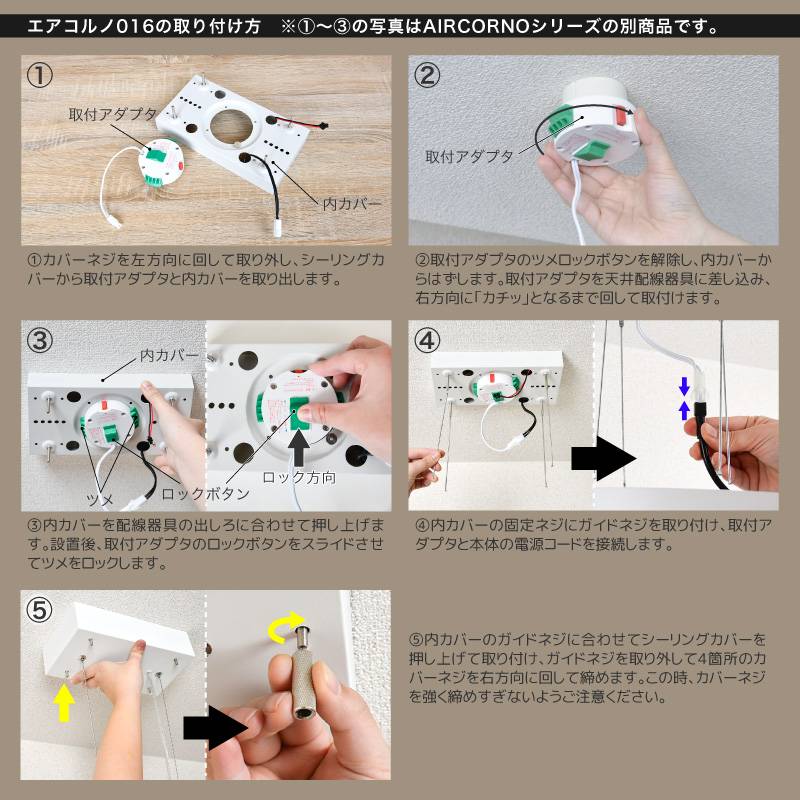 エアコルノ016の取り付け方　※①〜③の写真はAIRCORNOシリーズの別商品です。

①

取付アダプタ

内カバー

①カバーネジを左方向に回して取り外し、シーリングカバーから取付アダプタと内カバーを取り出します。

②

取付アダプタ

②取付アダプタのツメロックボタンを解除し、内カバーからはずします。取付アダプタを天井配線器具に差し込み、右方向に「カチッ」となるまで回して取付けます。

③

内カバー

ツメ

ロックボタン

ロック方向

③内カバーを配線器具の出しろに合わせて押し上げます。設置後、取付アダプタのロックボタンをスライドさせてツメをロックします。

④

④内カバーの固定ネジにガイドネジを取り付け、取付アダプタと本体の電源コードを接続します。

⑤

⑤内カバーのガイドネジに合わせてシーリングカバーを押し上げて取り付け、ガイドネジを取り外して4箇所のカバーネジを右方向に回して締めます。この時、カバーネジを強く締めすぎないようご注意ください。