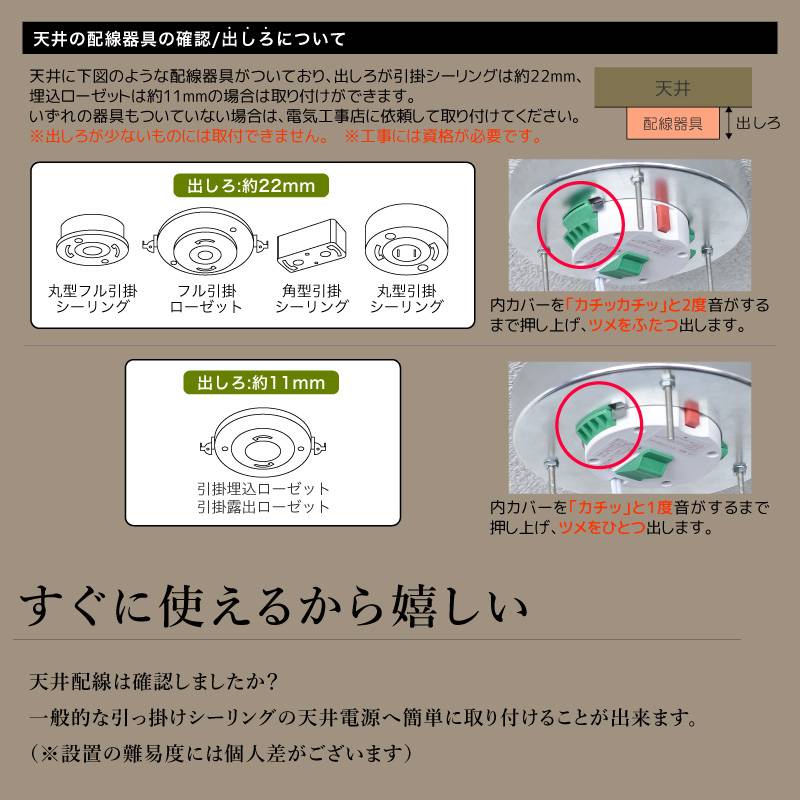 天井の配線器具の確認/出しろについて

天井に下図のような配線器具がついており、出しろが引掛シーリングは約22mm、埋込ローゼットは約11mmの場合は取り付けができます。
いずれの器具もついていない場合は、電気工事店に依頼して取り付けてください。
※出しろが少ないものには取付できません。　※工事には資格が必要です。

天井
配線器具
出しろ

出しろ:約22mm

丸型フル引掛シーリング
フル引掛ローゼット
角型引掛シーリング
丸型引掛シーリング

内カバーを「カチッカチッ」と2度音がするまで押し上げ、ツメをふたつ出します。

出しろ:約11mm

引掛埋込ローゼット
引掛露出ローゼット

内カバーを「カチッ」と1度音がするまで押し上げ、ツメをひとつ出します。

すぐに使えるから嬉しい

天井配線は確認しましたか?

一般的な引っ掛けシーリングの天井電源へ簡単に取り付けることが出来ます。

(※設置の難易度には個人差がございます)