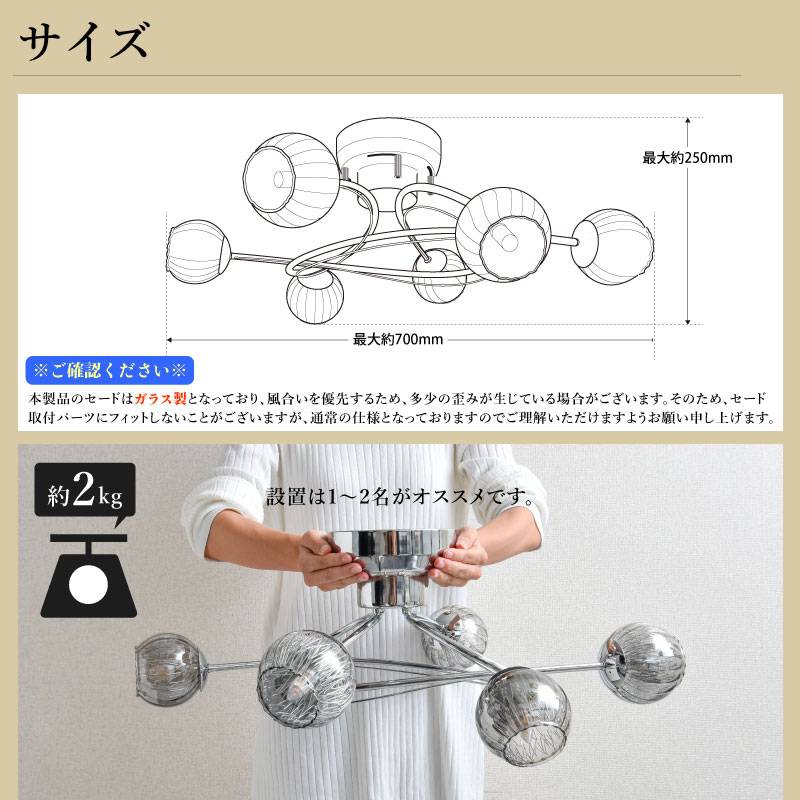 サイズ

最大約250mm

最大約700mm

※ご確認ください※

本製品のセードはガラス製となっており、風合いを優先するため、多少の歪みが生じている場合がございます。そのため、セード取付パーツにフィットしないことがございますが、通常の仕様となっておりますのでご理解いただけますようお願い申し上げます。

約2kg

設置は1～2名がオススメです。