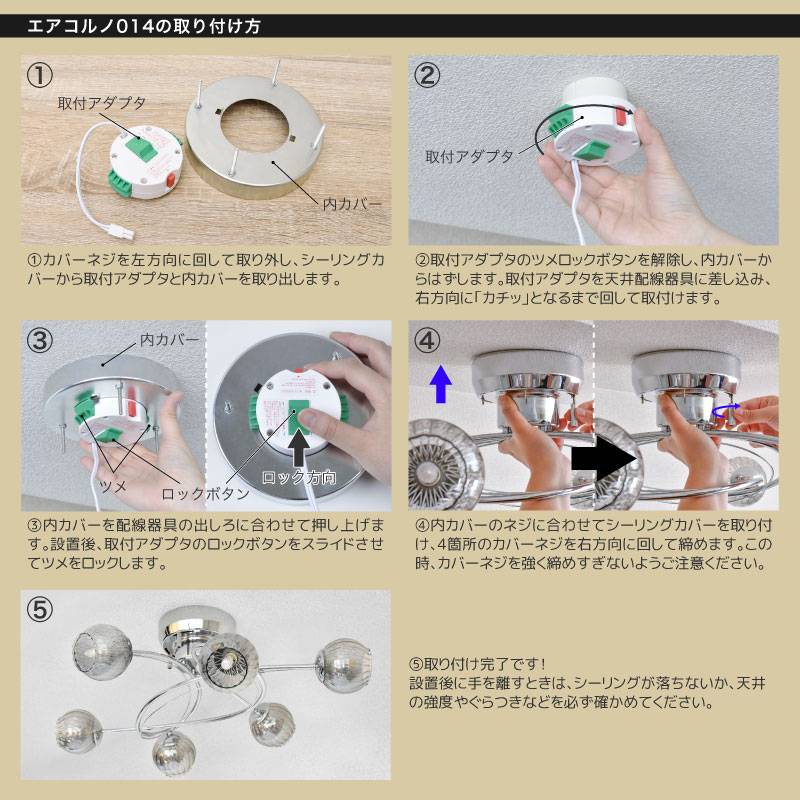 エアコルノ014の取り付け方

①

取付アダプタ

内カバー

①カバーネジを左方向に回して取り外し、シーリングカバーから取付アダプタと内カバーを取り出します。

②

取付アダプタ

②取付アダプタのツメロックボタンを解除し、内カバーからはずします。取付アダプタを天井配線器具に差し込み、右方向に「カチッ」となるまで回して取付けます。

③

内カバー

ツメ

ロックボタン

ロック方向

③内カバーを配線器具の出しろに合わせて押し上げます。設置後、取付アダプタのロックボタンをスライドさせてツメをロックします。

④

④内カバーのネジに合わせてシーリングカバーを取り付け、4箇所のカバーネジを右方向に回して締めます。この時、カバーネジを強く締めすぎないようご注意ください。

⑤

⑤取り付け完了です!
設置後に手を離すときは、シーリングが落ちないか、天井の強度やぐらつきなどを必ず確かめてください。