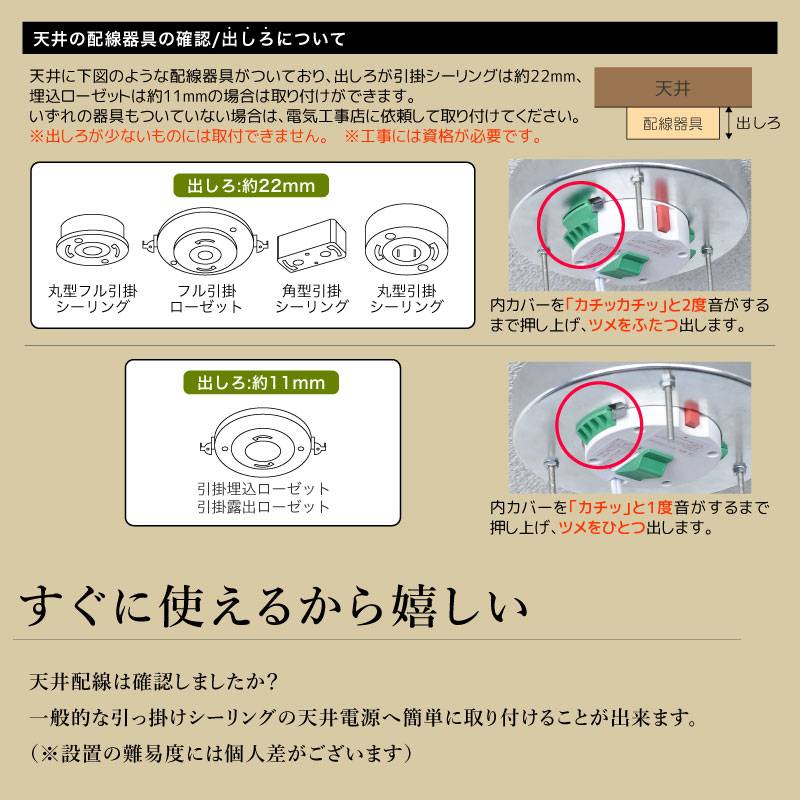 天井の配線器具の確認/出しろについて

天井に下図のような配線器具がついており、出しろが引掛シーリングは約22mm、埋込ローゼットは約11mmの場合は取り付けができます。
いずれの器具もついていない場合は、電気工事店に依頼して取り付けてください。
※出しろが少ないものには取付できません。 ※工事には資格が必要です。

天井
配線器具
出しろ

出しろ:約22mm

丸型フル引掛シーリング
フル引掛ローゼット
角型引掛シーリング
丸型引掛シーリング

内カバーを「カチッカチッ」と2度音がするまで押し上げ、ツメをふたつ出します。

出しろ:約11mm

引掛埋込ローゼット
引掛露出ローゼット

内カバーを「カチッ」と1度音がするまで押し上げ、ツメをひとつ出します。

すぐに使えるから嬉しい

天井配線は確認しましたか?
一般的な引っ掛けシーリングの天井電源へ簡単に取り付けることが出来ます。
(※設置の難易度には個人差がございます)