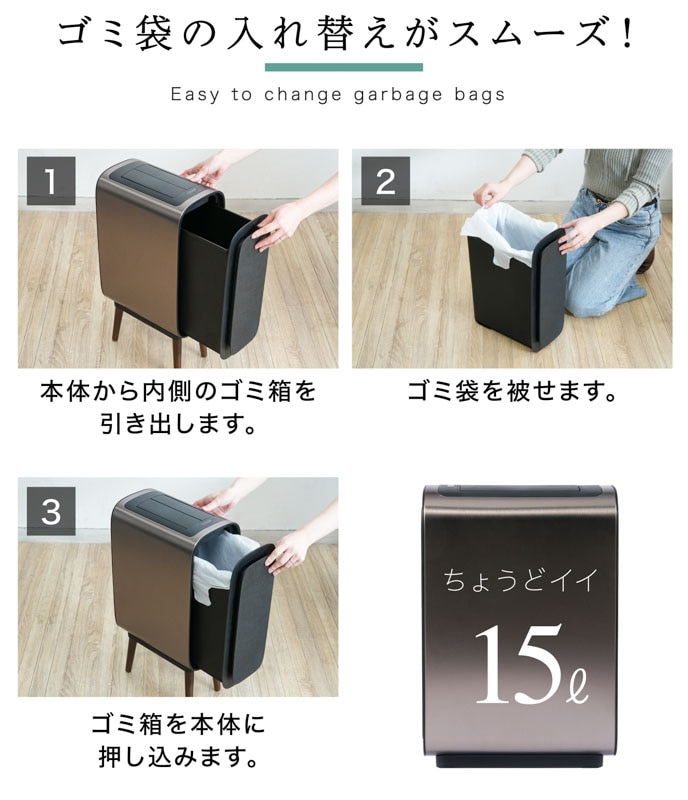 ゴミ袋の入れ替えがスムーズ！

Easy to change garbage bags

1

本体から内側のゴミ箱を引き出します。

2

ゴミ袋を被せます。

3

ゴミ箱を本体に押し込みます。

ちょうどイイ

15ℓ