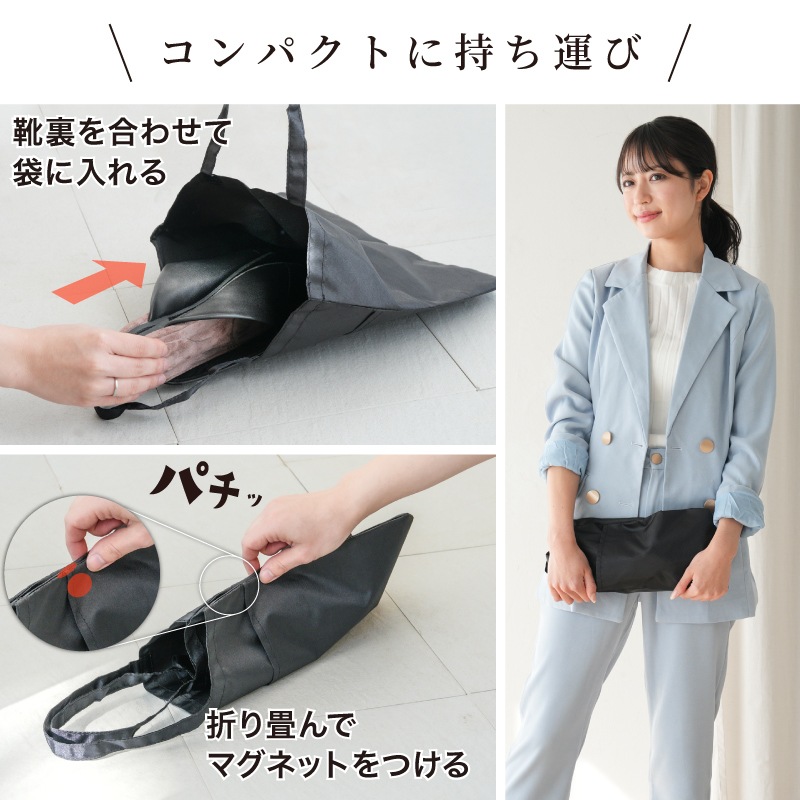 \ コンパクトに持ち運び /

靴裏を合わせて
袋に入れる

パチッ

折り畳んで
マグネットをつける