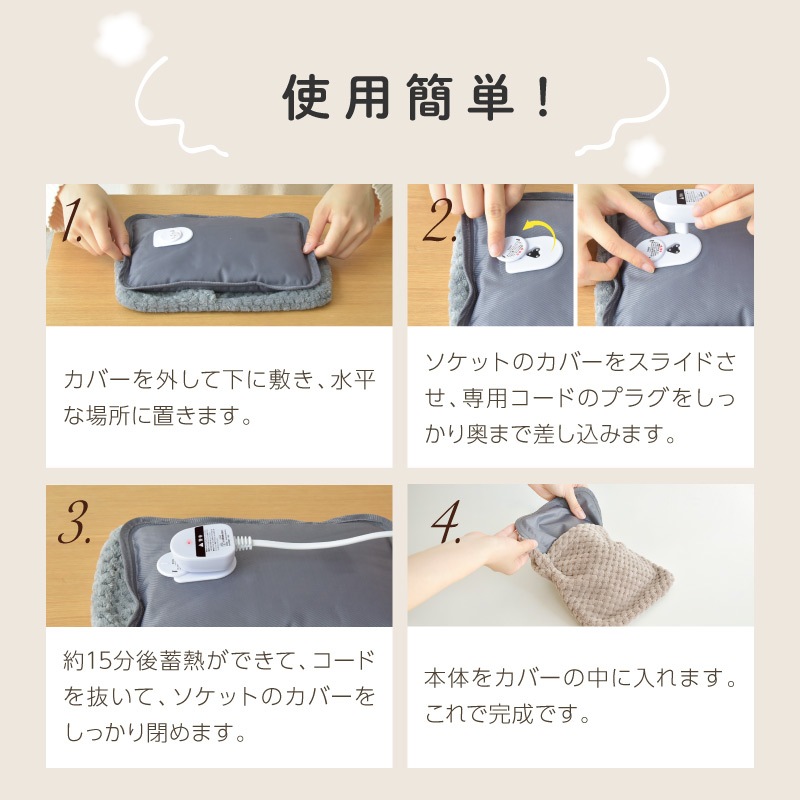 使用簡単！

1.

カバーを外して下に敷き、水平な場所に置きます。

2.

ソケットのカバーをスライドさせ、専用コードのプラグをしっかり奥まで差し込みます。

3.

約15分後蓄熱ができて、コードを抜いて、ソケットのカバーをしっかり閉めます。

4.

本体をカバーの中に入れます。これで完成です。