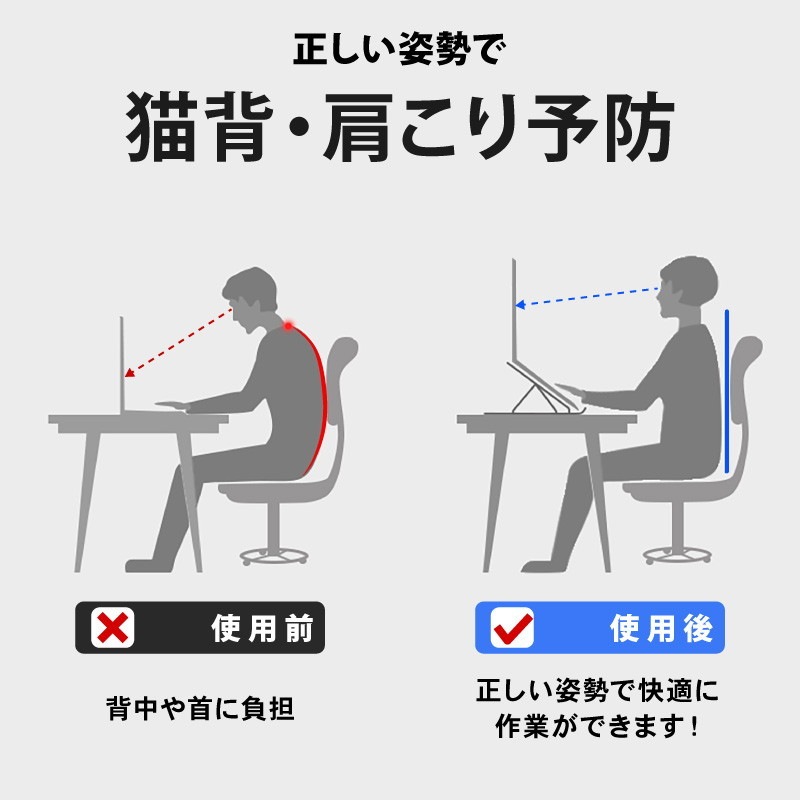 正しい姿勢で

猫背・肩こり予防

使用前

背中や首に負担

使用後

正しい姿勢で快適に作業ができます！