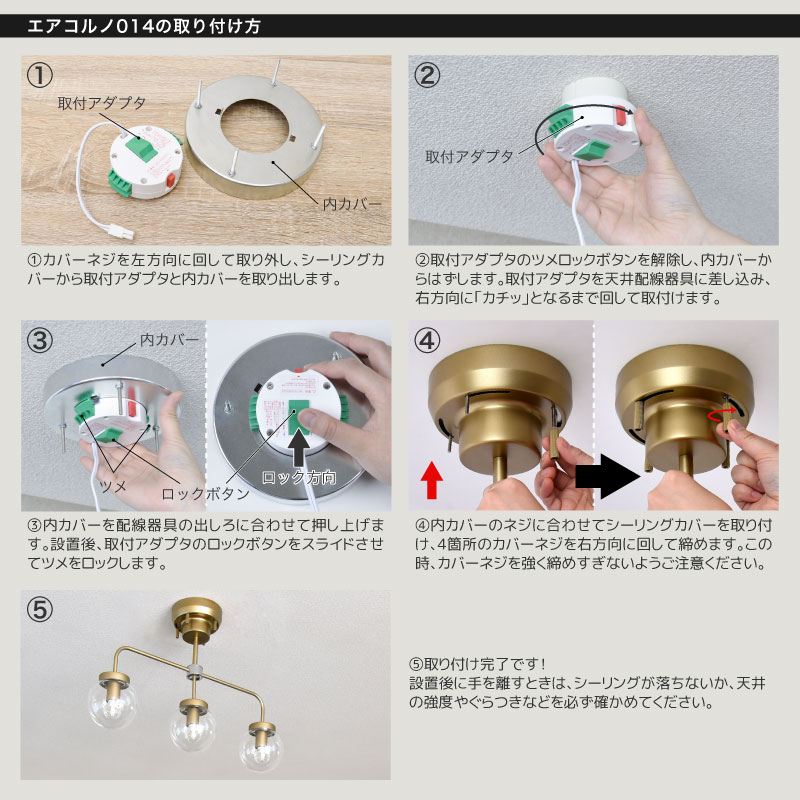 エアコルノ014の取り付け方

①

取付アダプタ

内カバー

①カバーネジを左方向に回して取り外し、シーリングカバーから取付アダプタと内カバーを取り出します。

②

取付アダプタ

②取付アダプタのツメロックボタンを解除し、内カバーからはずします。取付アダプタを天井配線器具に差し込み、右方向に「カチッ」となるまで回して取付けます。

③

内カバー

ツメ

ロックボタン

ロック方向

③内カバーを配線器具の出しろに合わせて押し上げます。設置後、取付アダプタのロックボタンをスライドさせてツメをロックします。

④

④内カバーのネジに合わせてシーリングカバーを取り付け、4箇所のカバーネジを右方向に回して締めます。この時、カバーネジを強く締めすぎないようご注意ください。

⑤

⑤取り付け完了です！
設置後に手を離すときは、シーリングが落ちないか、天井の強度やぐらつきなどを必ず確かめてください。