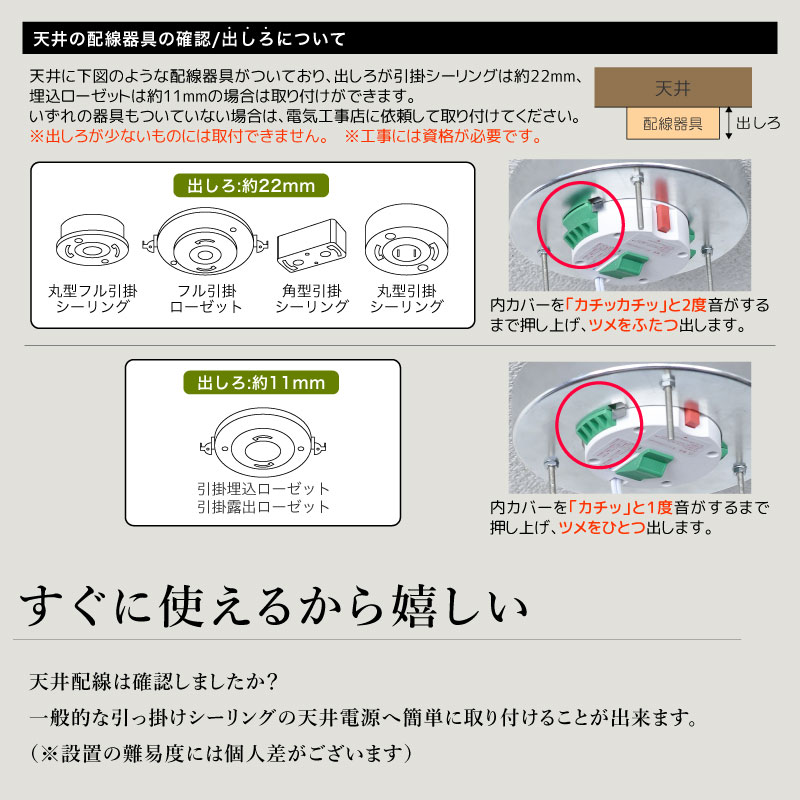 天井の配線器具の確認/出しろについて

天井に下図のような配線器具がついており、出しろが引掛シーリングは約22mm、埋込ローゼットは約11mmの場合は取り付けができます。
いずれの器具もついていない場合は、電気工事店に依頼して取り付けてください。
※出しろが少ないものには取付できません。 ※工事には資格が必要です。

天井
配線器具
出しろ

出しろ:約22mm

丸型フル引掛シーリング
フル引掛ローゼット
角型引掛シーリング
丸型引掛シーリング

内カバーを「カチッカチッ」と2度音がするまで押し上げ、ツメをふたつ出します。

出しろ:約11mm

引掛埋込ローゼット
引掛露出ローゼット

内カバーを「カチッ」と1度音がするまで押し上げ、ツメをひとつ出します。

すぐに使えるから嬉しい

天井配線は確認しましたか?
一般的な引っ掛けシーリングの天井電源へ簡単に取り付けることが出来ます。
(※設置の難易度には個人差がございます)