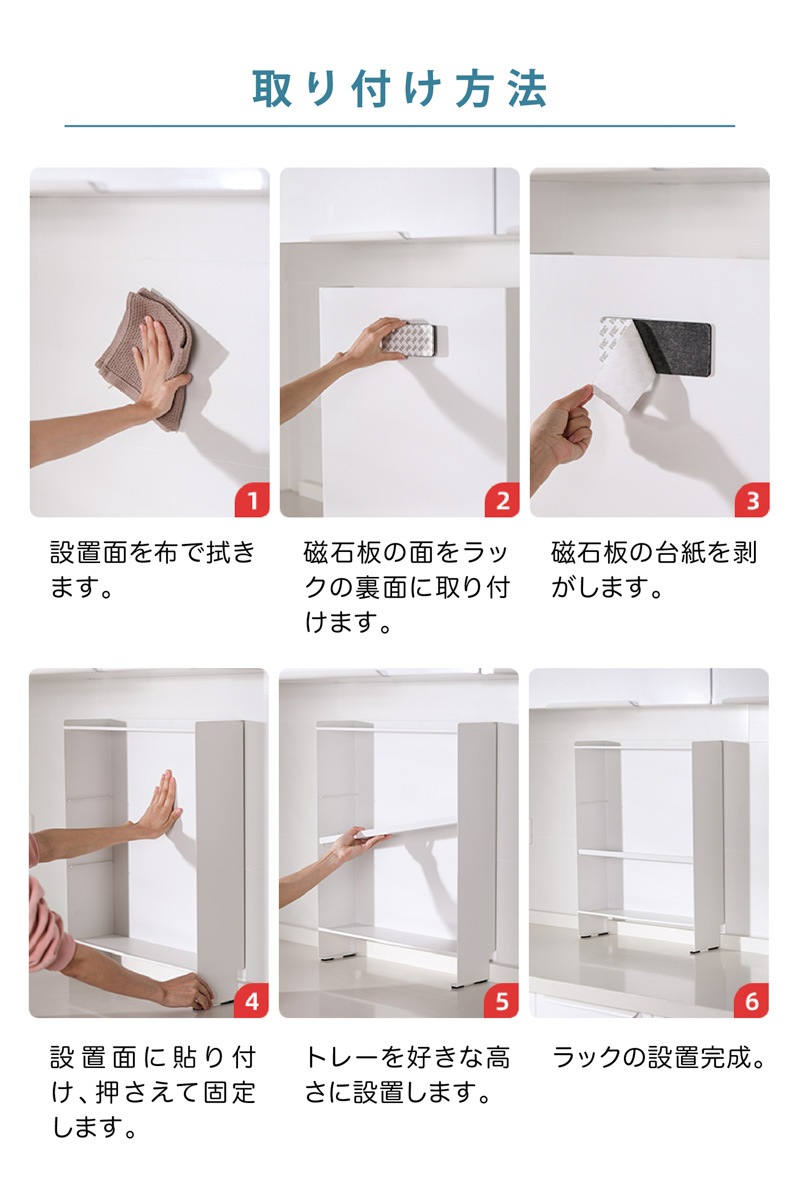 取り付け方法

1

設置面を布で拭きます。

2

磁石板の面をラックの裏面に取り付けます。

3

磁石板の台紙を剥がします。

4

設置面に貼り付け、押さえて固定します。

5

トレーを好きな高さに設置します。

6

ラックの設置完成。