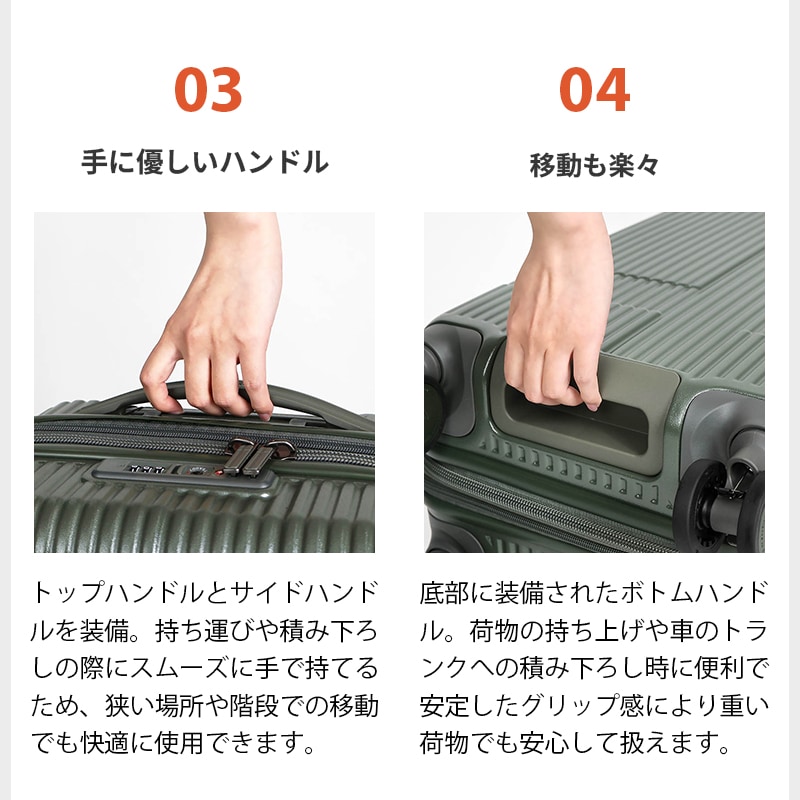 03

手に優しいハンドル

トップハンドルとサイドハンドルを装備。持ち運びや積み下ろしの際にスムーズに手で持てるため、狭い場所や階段での移動でも快適に使用できます。

04

移動も楽々

底部に装備されたボトムハンドル。荷物の持ち上げや車のトランクへの積み下ろし時に便利で安定したグリップ感により重い荷物でも安心して扱えます。