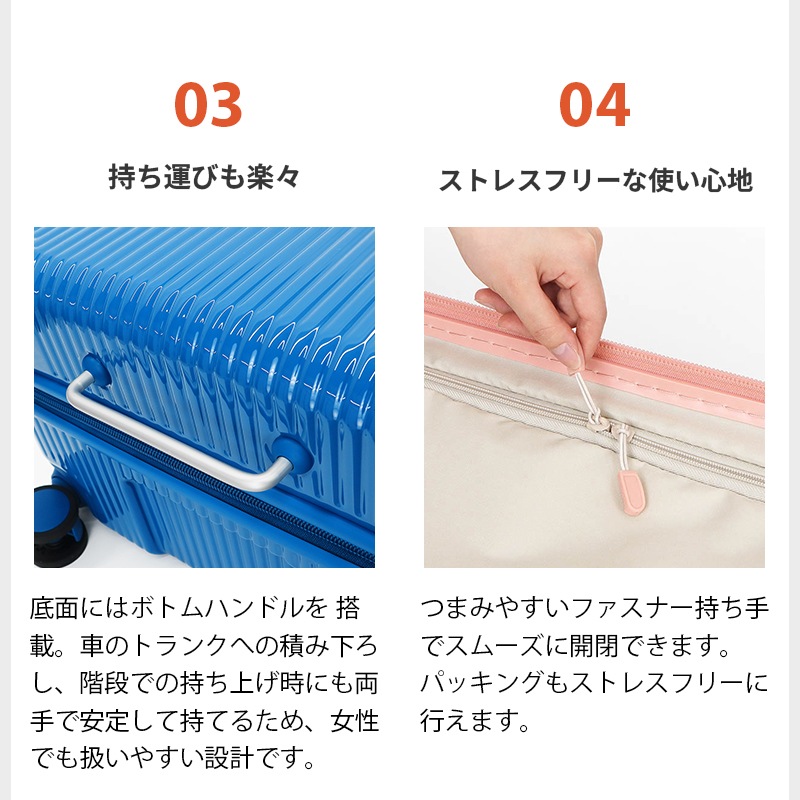 03

持ち運びも楽々

底面にはボトムハンドルを 搭載。車のトランクへの積み下ろし、階段での持ち上げ時にも両手で安定して持てるため、女性でも扱いやすい設計です。

04

ストレスフリーな使い心地

つまみやすいファスナー持ち手でスムーズに開閉できます。パッキングもストレスフリーに行えます。